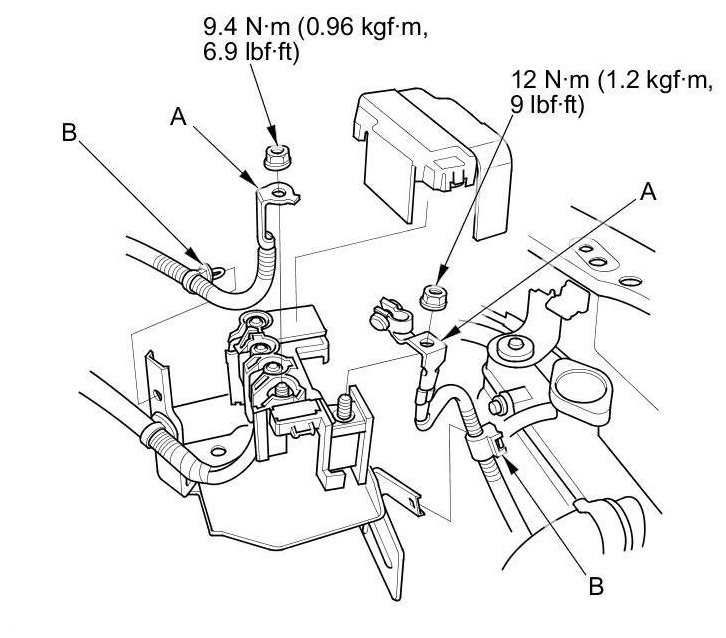 9.4 N·m (0.96 kgf·m, 6.9 lbf·ft)

12 N·m (1.2 kgf·m, 9 lbf·ft)

A

B

A

B