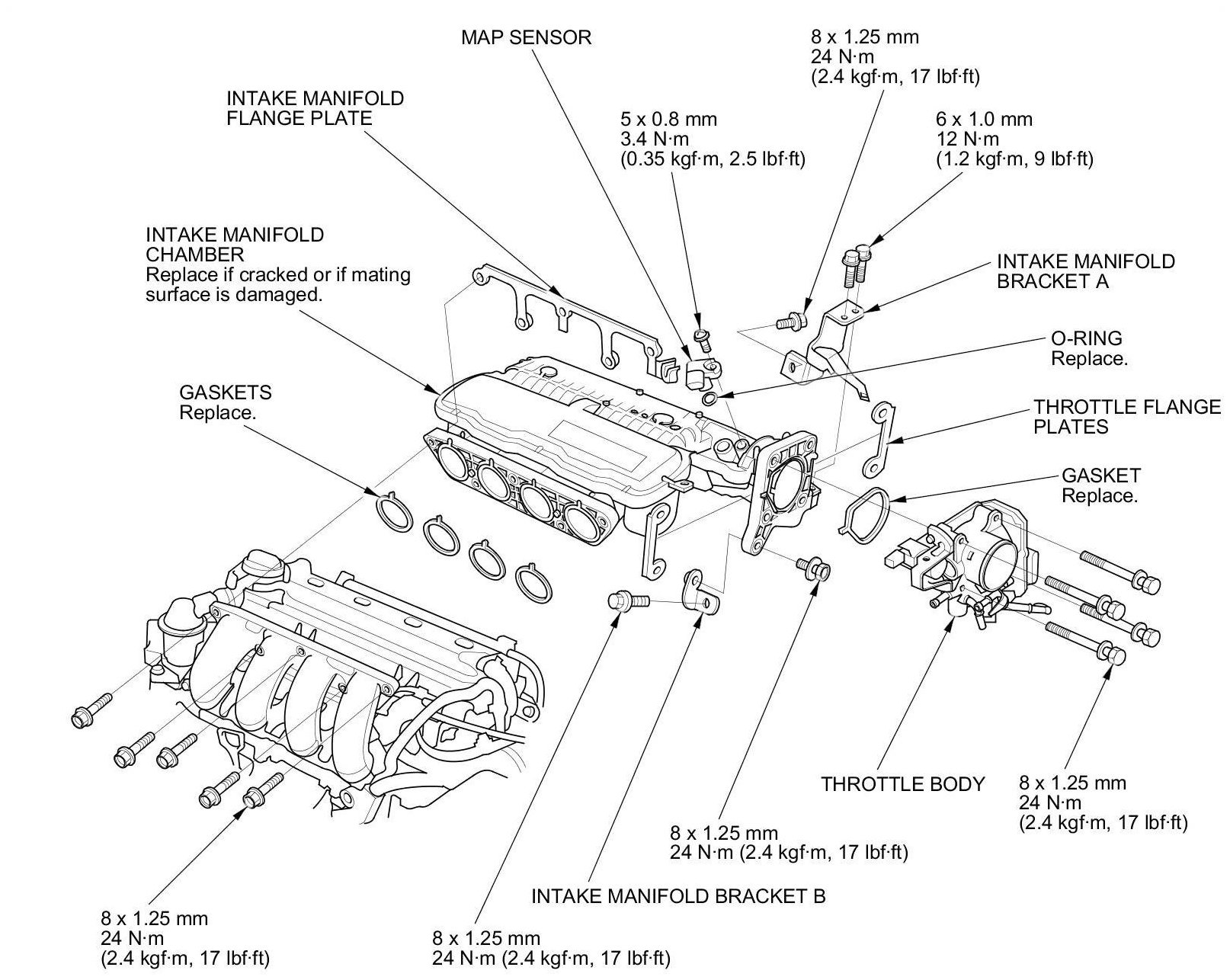 MAP SENSOR

8 x 1.25 mm
24 N·m
(2.4 kgf·m, 17 lbf·ft)

INTAKE MANIFOLD FLANGE PLATE

5 x 0.8 mm
3.4 N·m
(0.35 kgf·m, 2.5 lbf·ft)

6 x 1.0 mm
12 N·m
(1.2 kgf·m, 9 lbf·ft)

INTAKE MANIFOLD CHAMBER
Replace if cracked or if mating surface is damaged.

INTAKE MANIFOLD BRACKET A

O-RING
Replace.

GASKETS
Replace.

THROTTLE FLANGE PLATES

GASKET
Replace.

THROTTLE BODY

8 x 1.25 mm
24 N·m
(2.4 kgf·m, 17 lbf·ft)

8 x 1.25 mm
24 N·m (2.4 kgf·m, 17 lbf·ft)

INTAKE MANIFOLD BRACKET B

8 x 1.25 mm
24 N·m
(2.4 kgf·m, 17 lbf·ft)

8 x 1.25 mm
24 N·m (2.4 kgf·m, 17 lbf·ft)