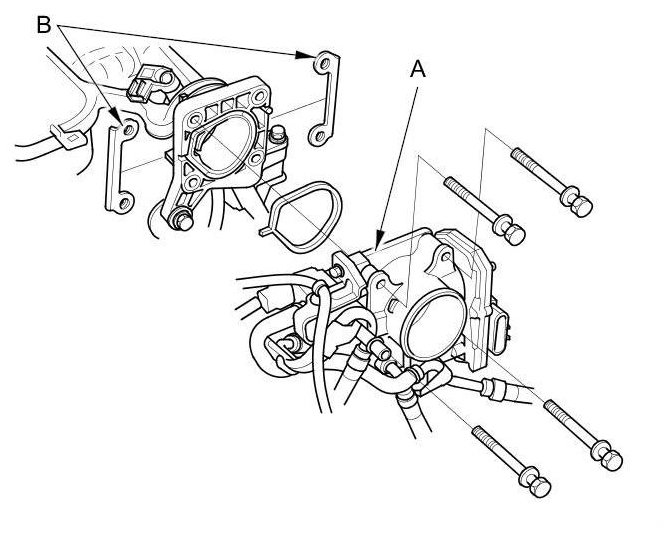 B

A