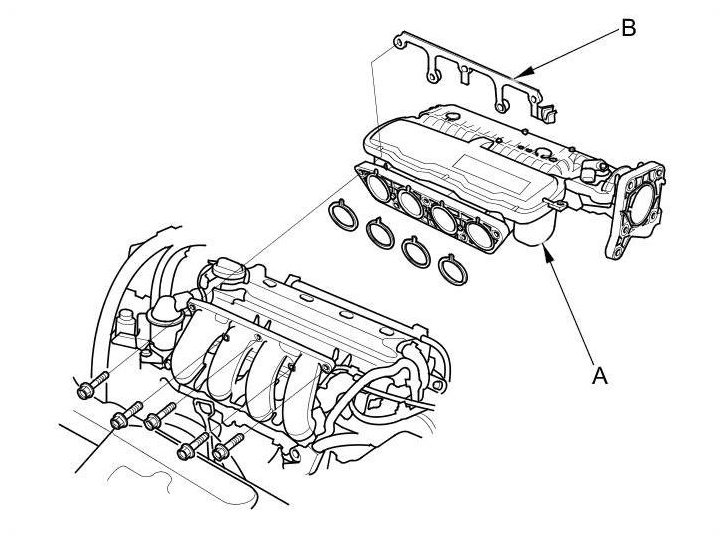 B

A