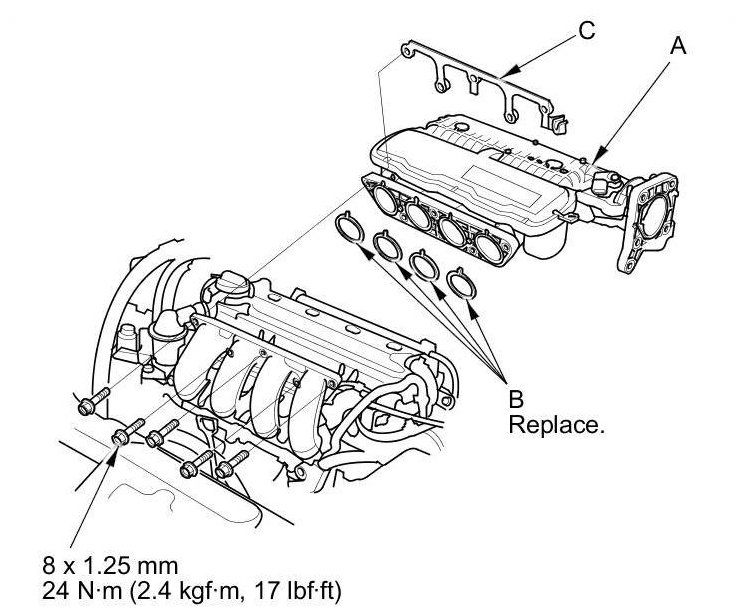 C
A
B
Replace.
8 x 1.25 mm
24 N·m (2.4 kgf·m, 17 lbf·ft)