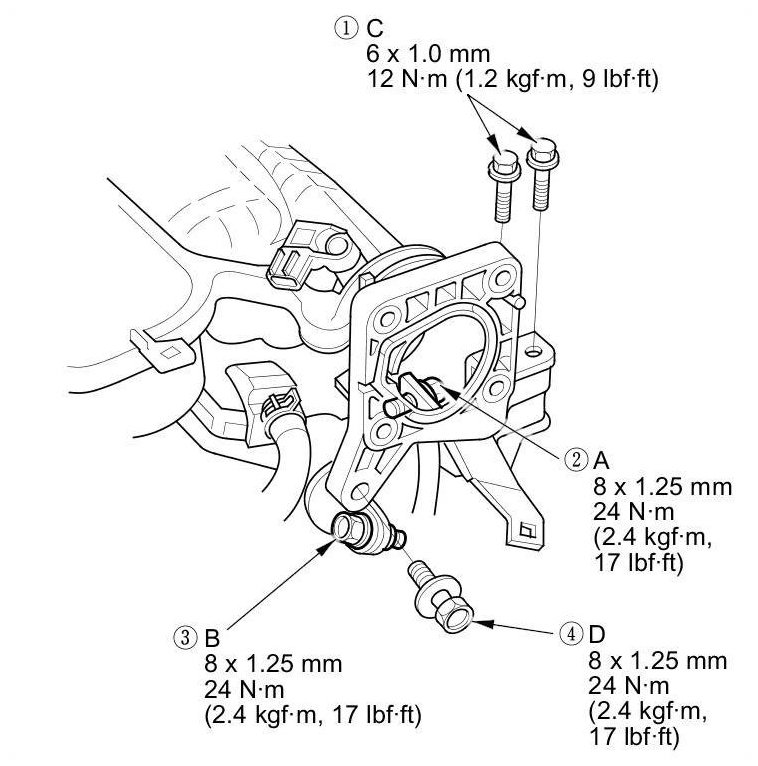 ① C
6 x 1.0 mm
12 N·m (1.2 kgf·m, 9 lbf·ft)

② A
8 x 1.25 mm
24 N·m
(2.4 kgf·m,
17 lbf·ft)

③ B
8 x 1.25 mm
24 N·m
(2.4 kgf·m, 17 lbf·ft)

④ D
8 x 1.25 mm
24 N·m
(2.4 kgf·m,
17 lbf·ft)