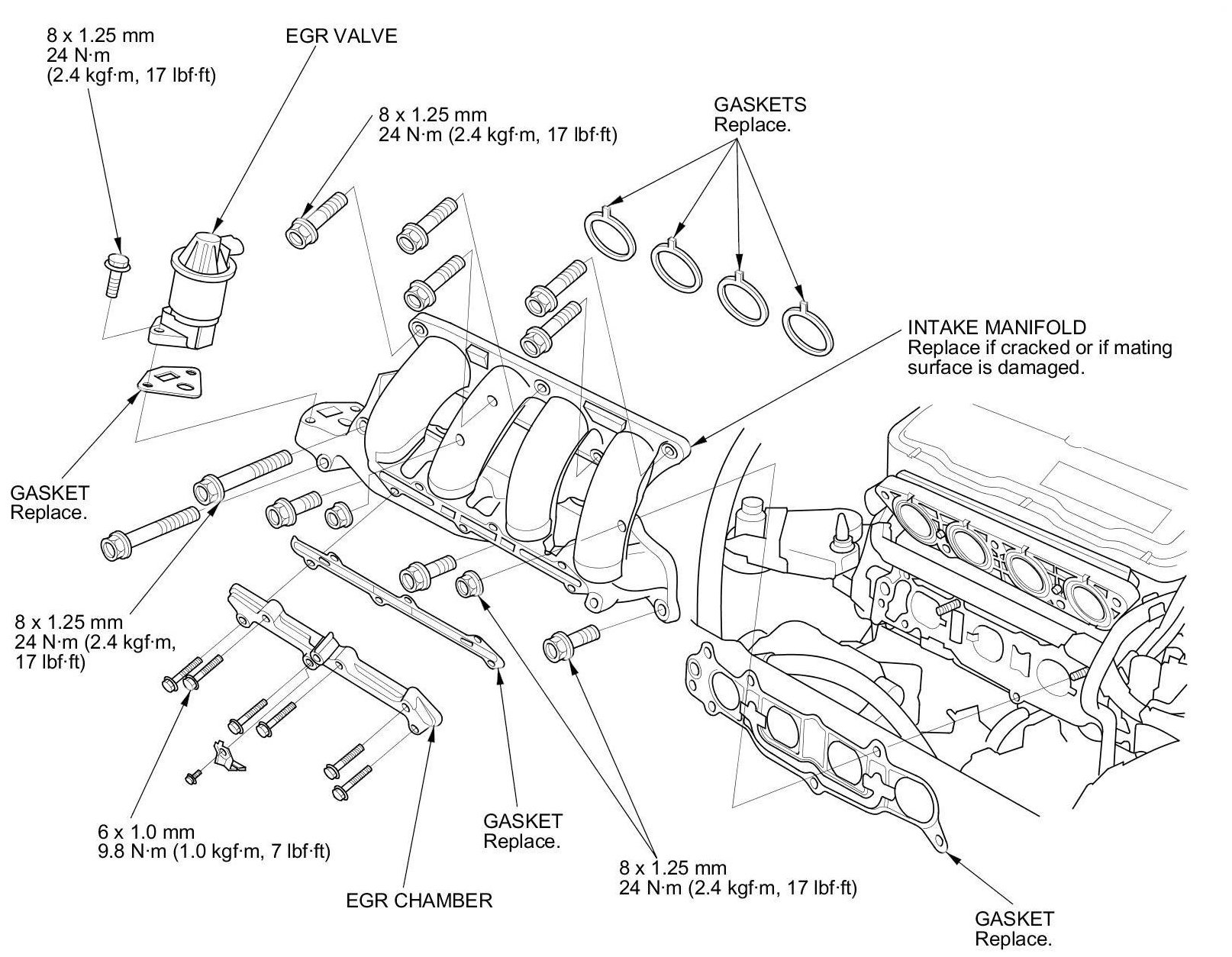 8 x 1.25 mm
24 N·m
(2.4 kgf·m, 17 lbf·ft)

EGR VALVE

8 x 1.25 mm
24 N·m (2.4 kgf·m, 17 lbf·ft)

GASKETS
Replace.

INTAKE MANIFOLD
Replace if cracked or if mating surface is damaged.

GASKET
Replace.

8 x 1.25 mm
24 N·m (2.4 kgf·m,
17 lbf·ft)

6 x 1.0 mm
9.8 N·m (1.0 kgf·m, 7 lbf·ft)

EGR CHAMBER

GASKET
Replace.

8 x 1.25 mm
24 N·m (2.4 kgf·m, 17 lbf·ft)

GASKET
Replace.