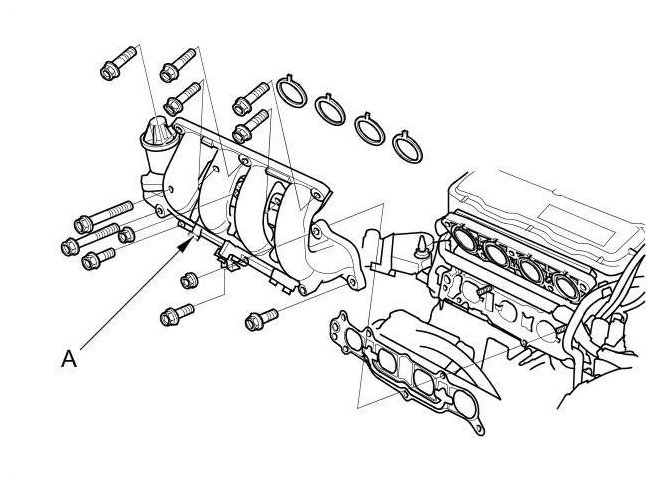 A