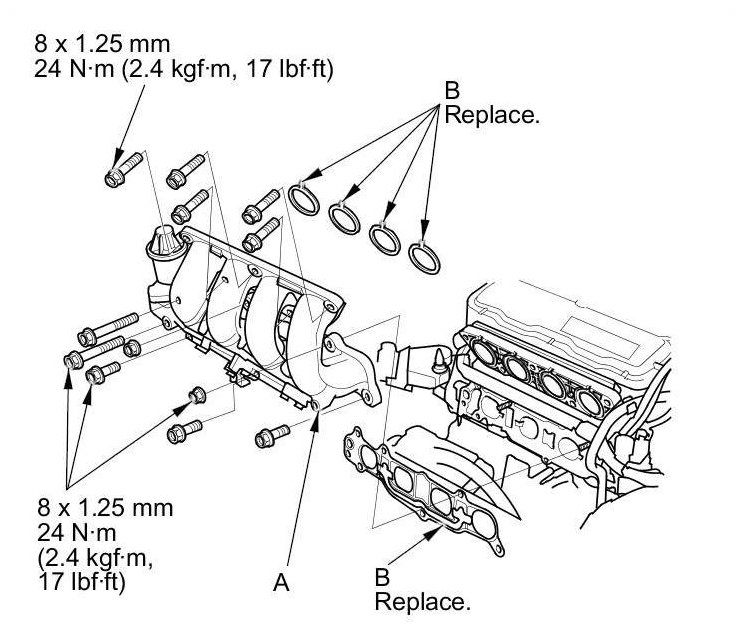 8 x 1.25 mm
24 N·m (2.4 kgf·m, 17 lbf·ft)

B
Replace.

8 x 1.25 mm
24 N·m
(2.4 kgf·m,
17 lbf·ft)

A

B
Replace.