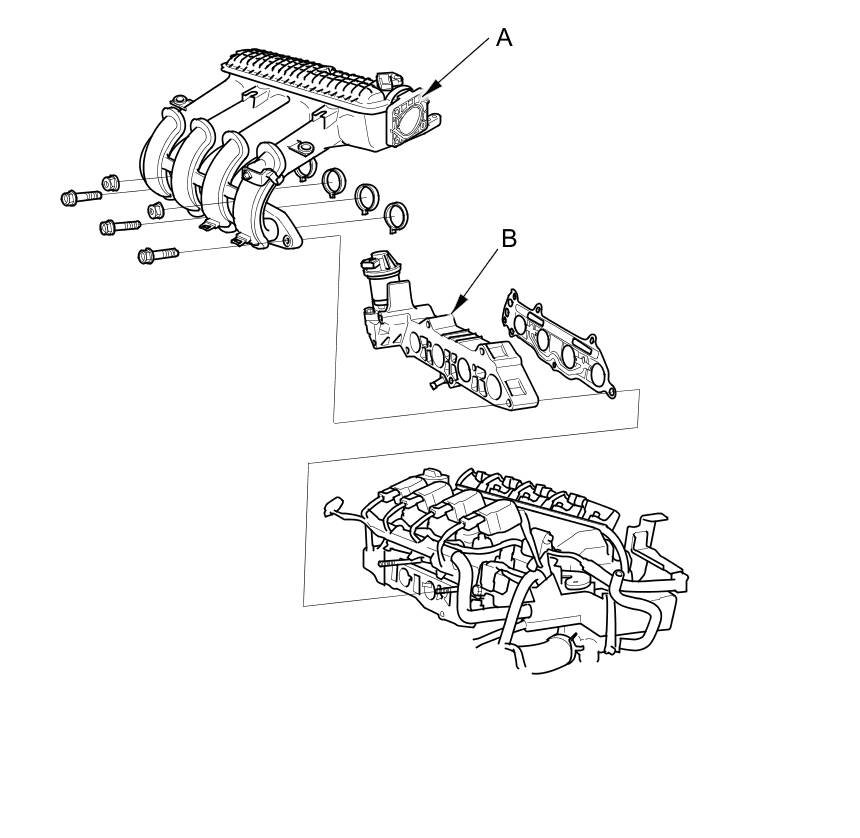 A

B