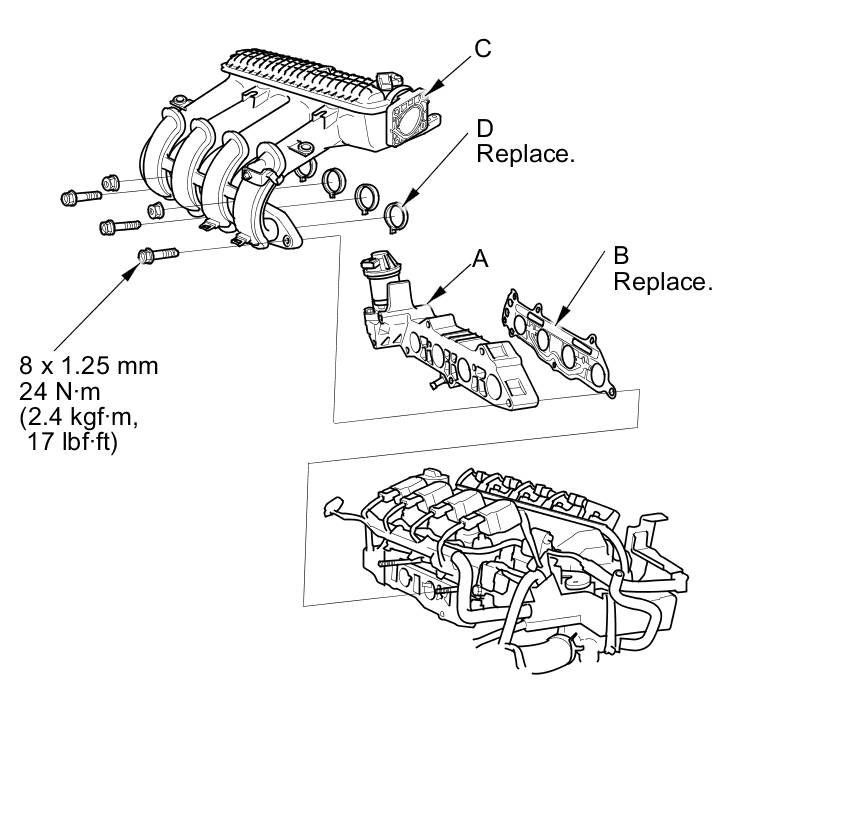 C

D
Replace.

A

B
Replace.

8 x 1.25 mm
24 N·m
(2.4 kgf·m,
17 lbf·ft)