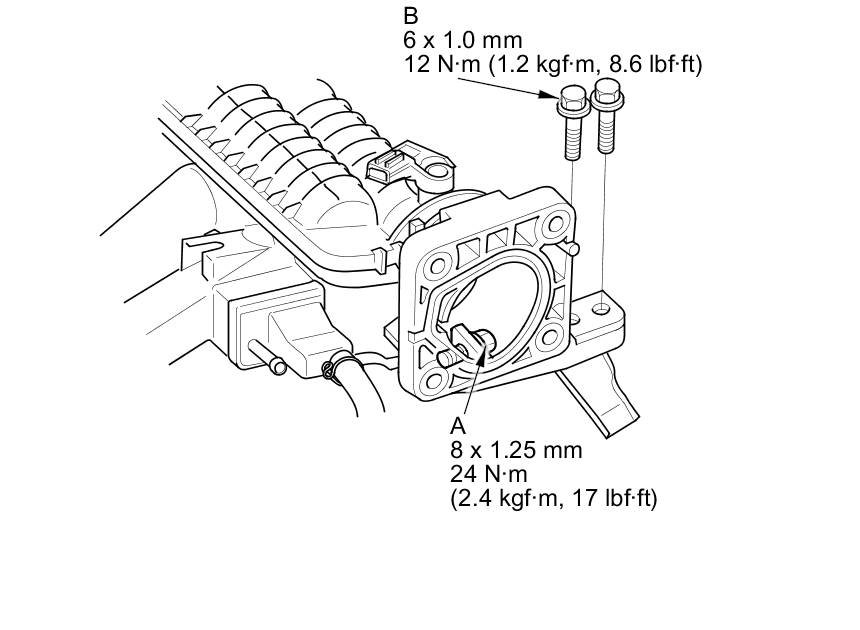 B
6 x 1.0 mm
12 N·m (1.2 kgf·m, 8.6 lbf·ft)

A
8 x 1.25 mm
24 N·m
(2.4 kgf·m, 17 lbf·ft)