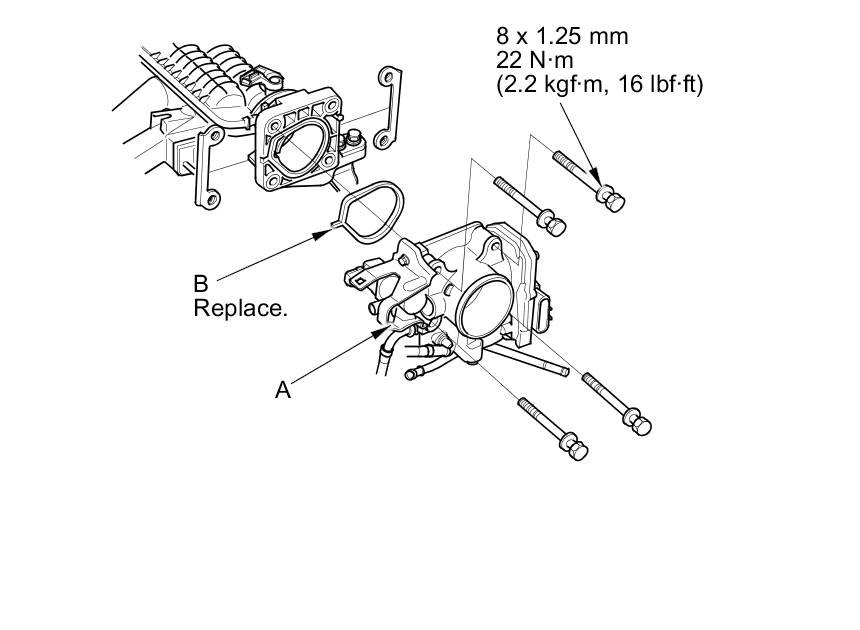 8 x 1.25 mm
22 N·m
(2.2 kgf·m, 16 lbf·ft)

B
Replace.

A