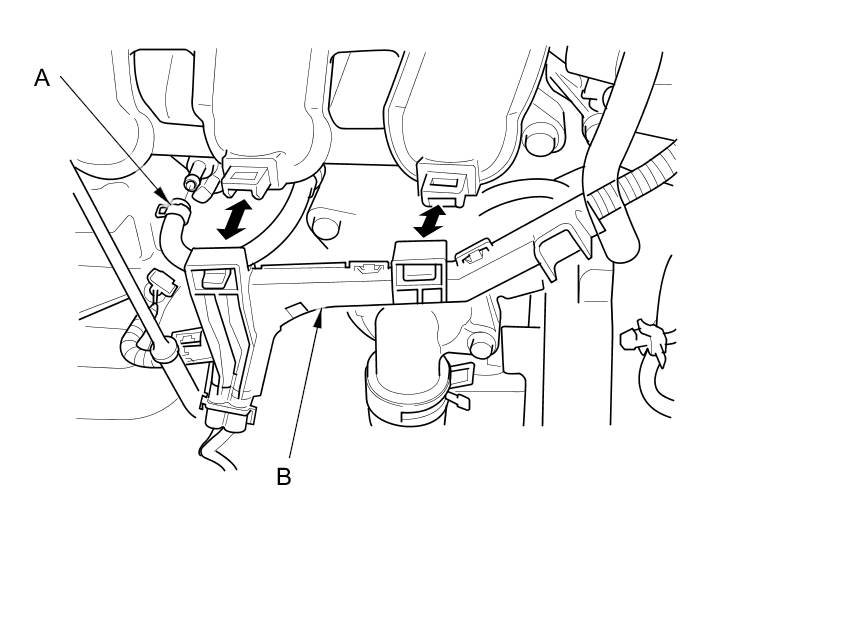 A

B