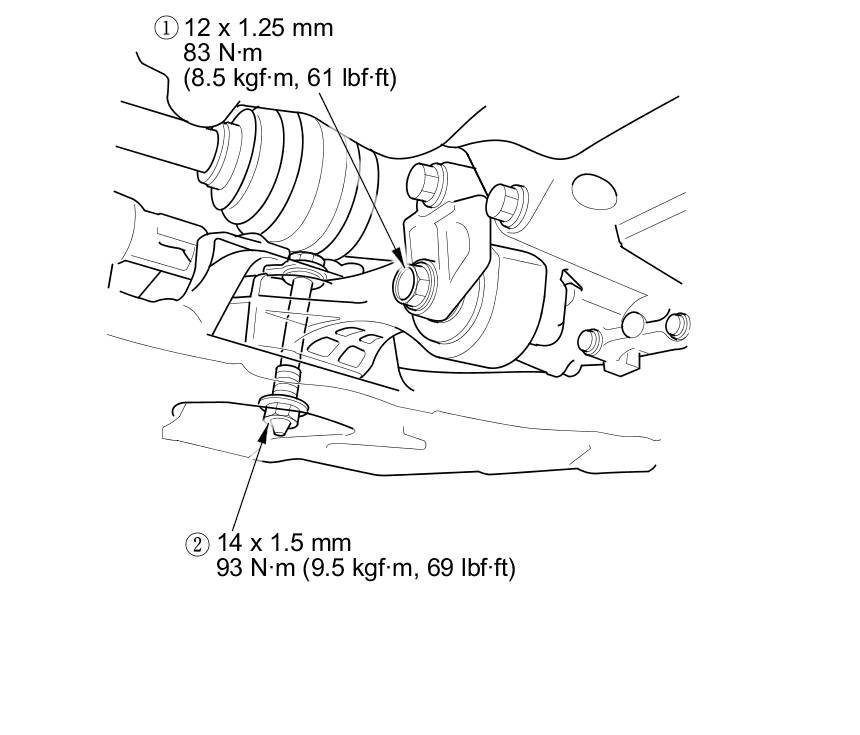 ① 12 x 1.25 mm
83 N·m
(8.5 kgf·m, 61 lbf·ft)

② 14 x 1.5 mm
93 N·m (9.5 kgf·m, 69 lbf·ft)