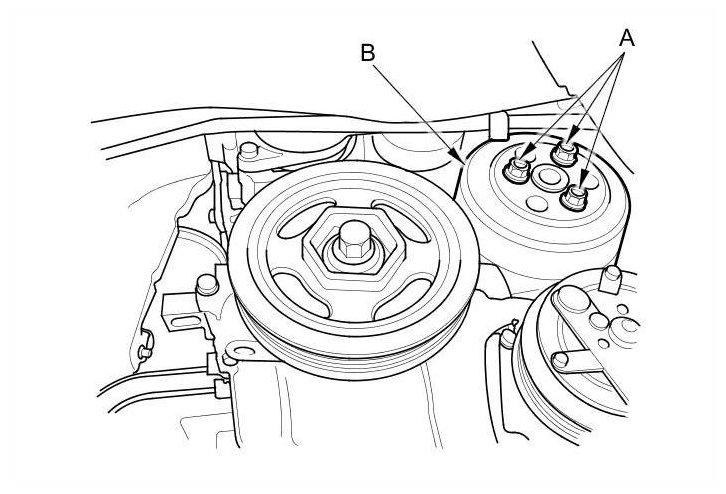 B

A