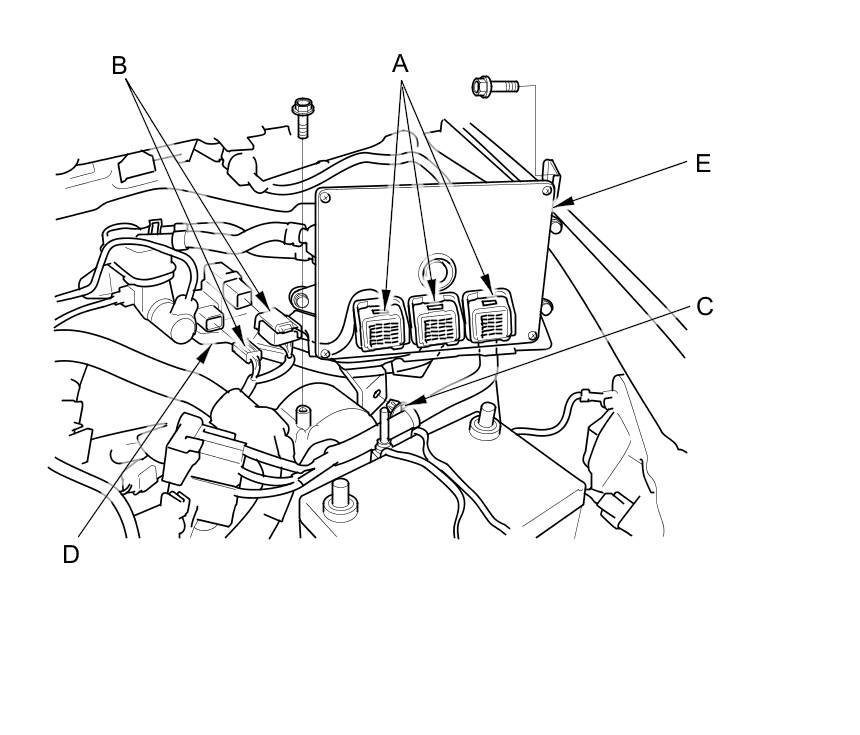 B
A
E
C
D