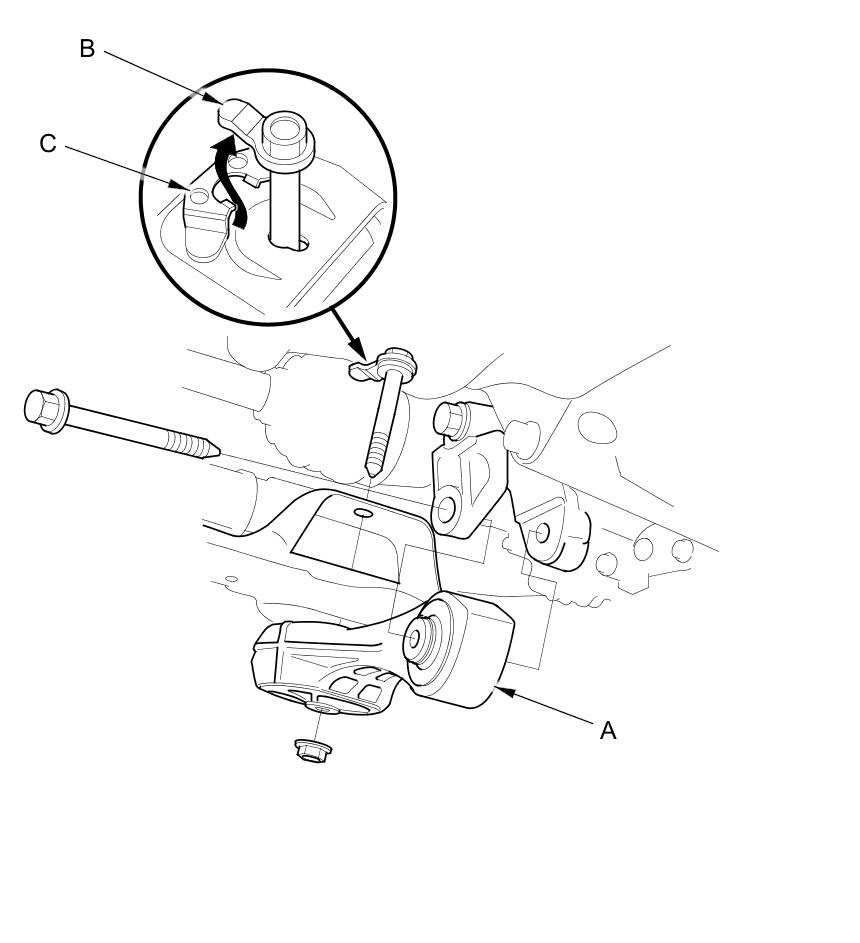 B
C
A