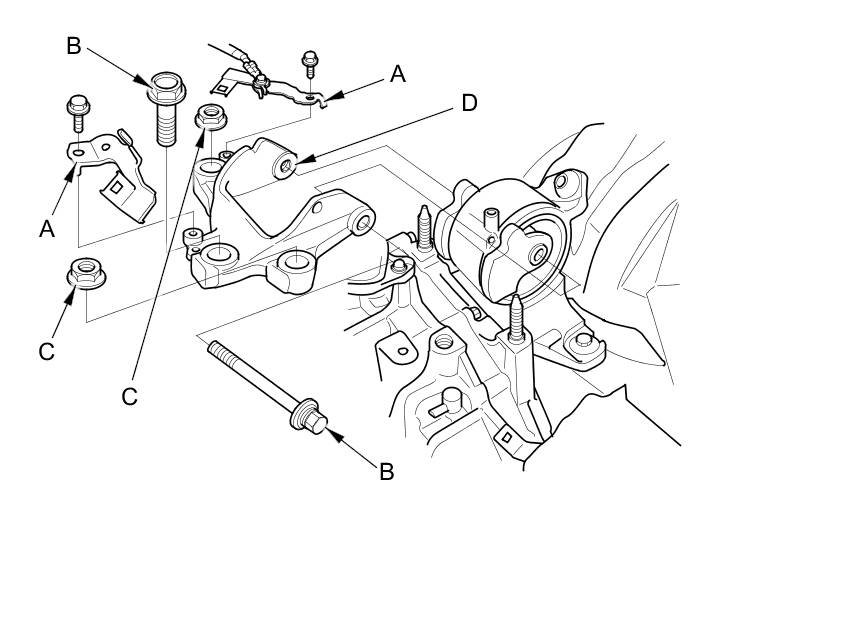 B
A
D
A
C
C
B