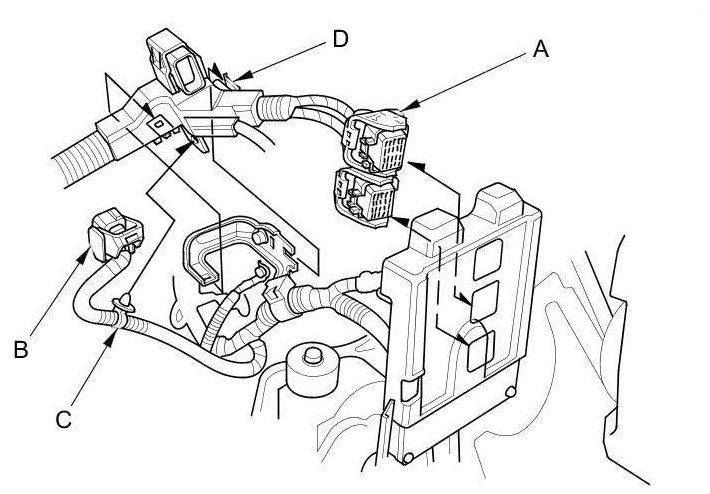 D
A
B
C