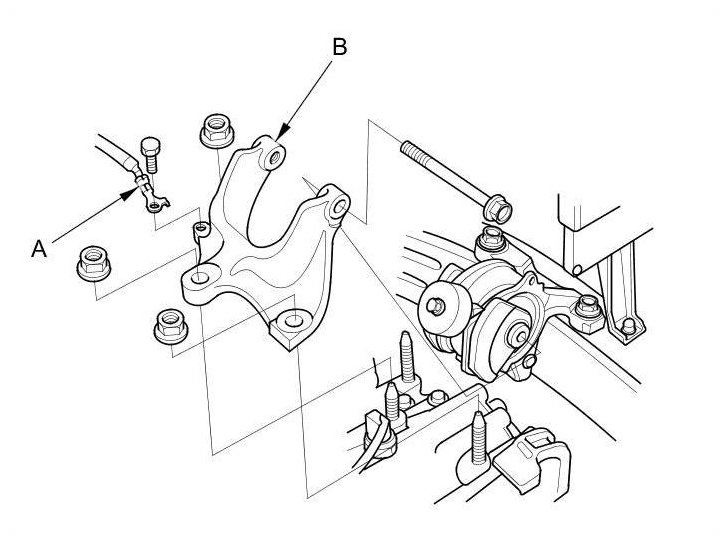 B

A