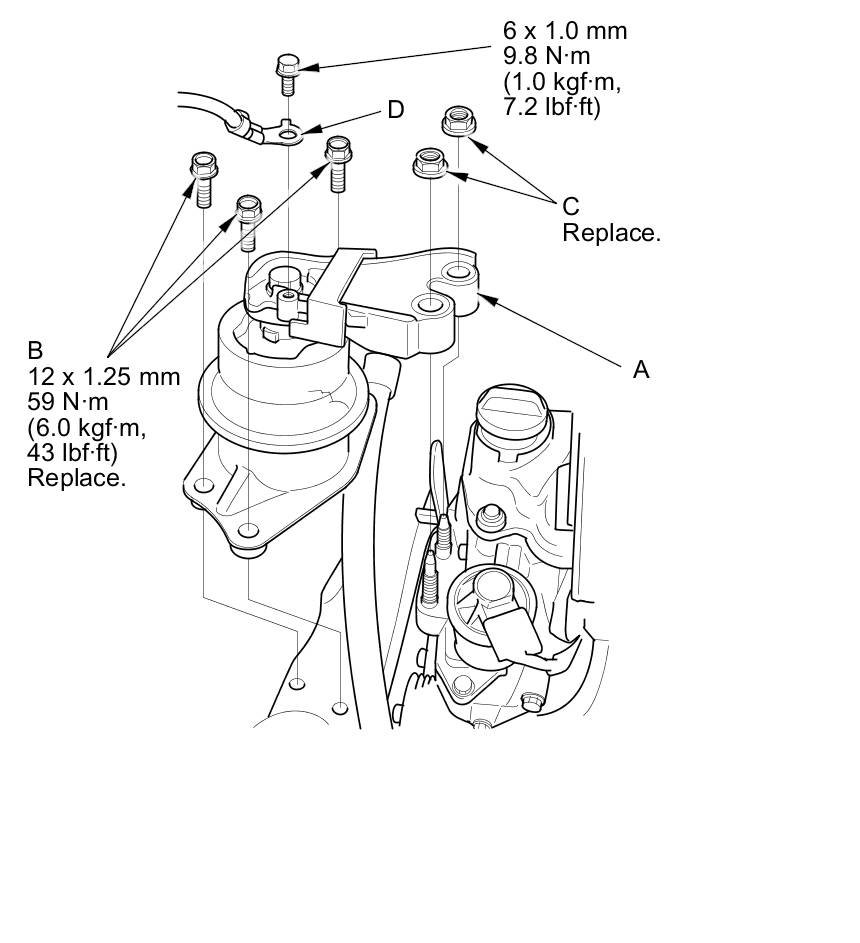 6 x 1.0 mm
9.8 N·m
(1.0 kgf·m,
7.2 lbf·ft)

D

C
Replace.

A

B
12 x 1.25 mm
59 N·m
(6.0 kgf·m,
43 lbf·ft)
Replace.