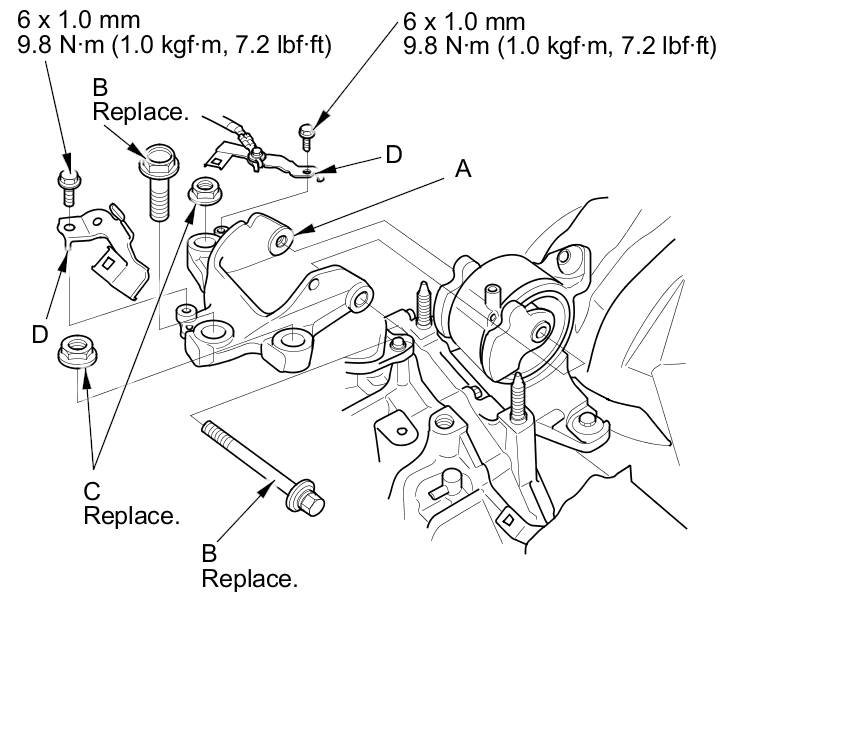 6 x 1.0 mm
9.8 N·m (1.0 kgf·m, 7.2 lbf·ft)

6 x 1.0 mm
9.8 N·m (1.0 kgf·m, 7.2 lbf·ft)

B
Replace.

D

A

D

C
Replace.

B
Replace.