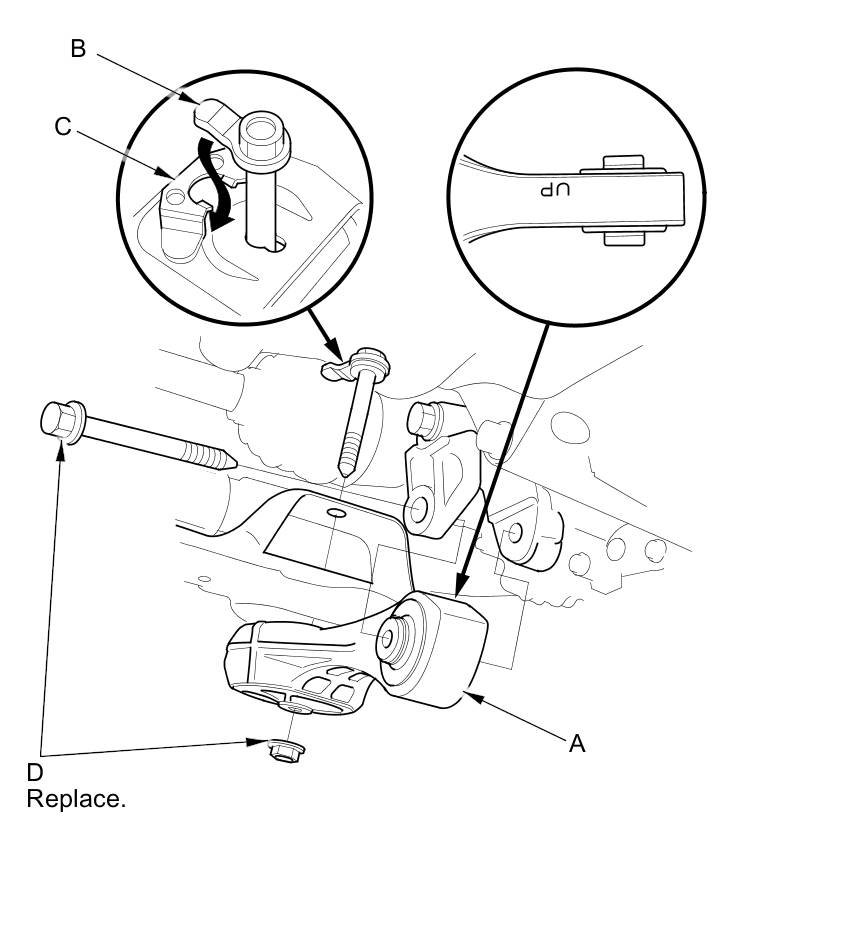 B

C

UP

A

D
Replace.