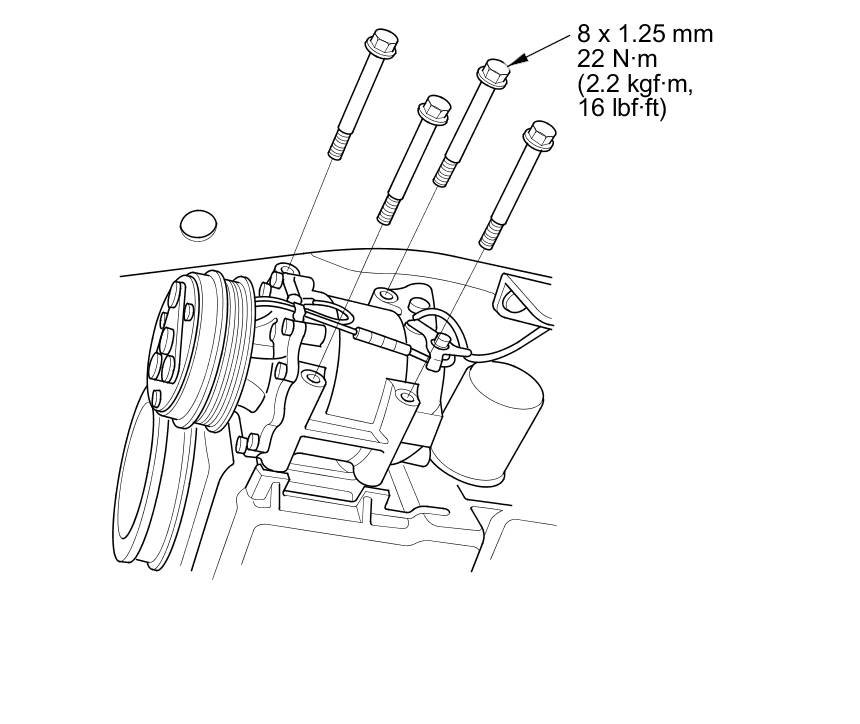 8 x 1.25 mm
22 N·m
(2.2 kgf·m,
16 lbf·ft)