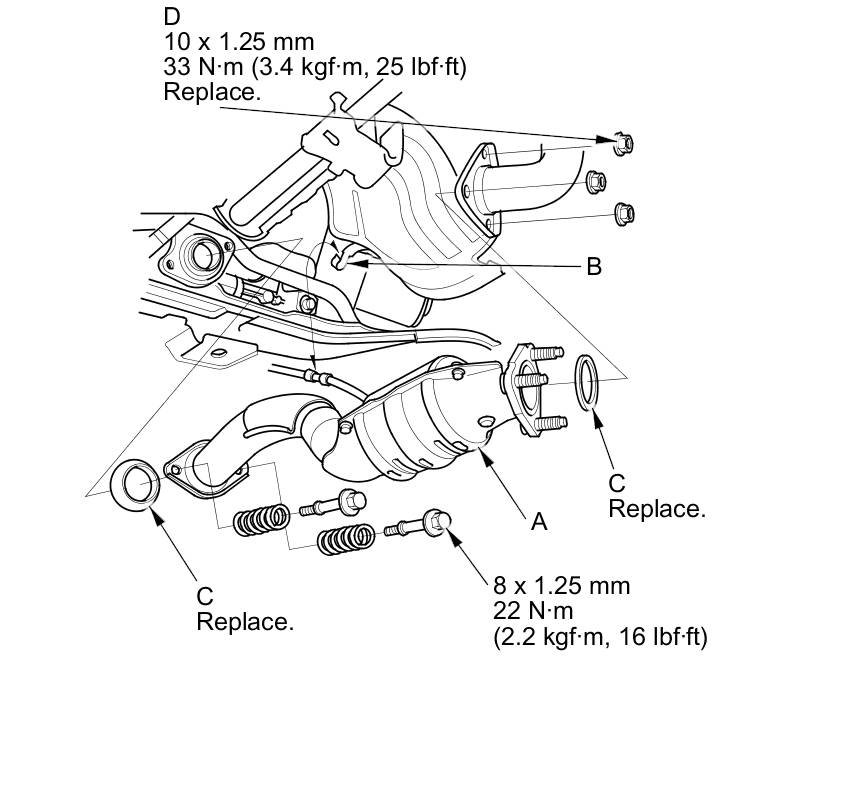 D
10 x 1.25 mm
33 N·m (3.4 kgf·m, 25 lbf·ft)
Replace.

B

C
Replace.

A

C
Replace.

8 x 1.25 mm
22 N·m
(2.2 kgf·m, 16 lbf·ft)