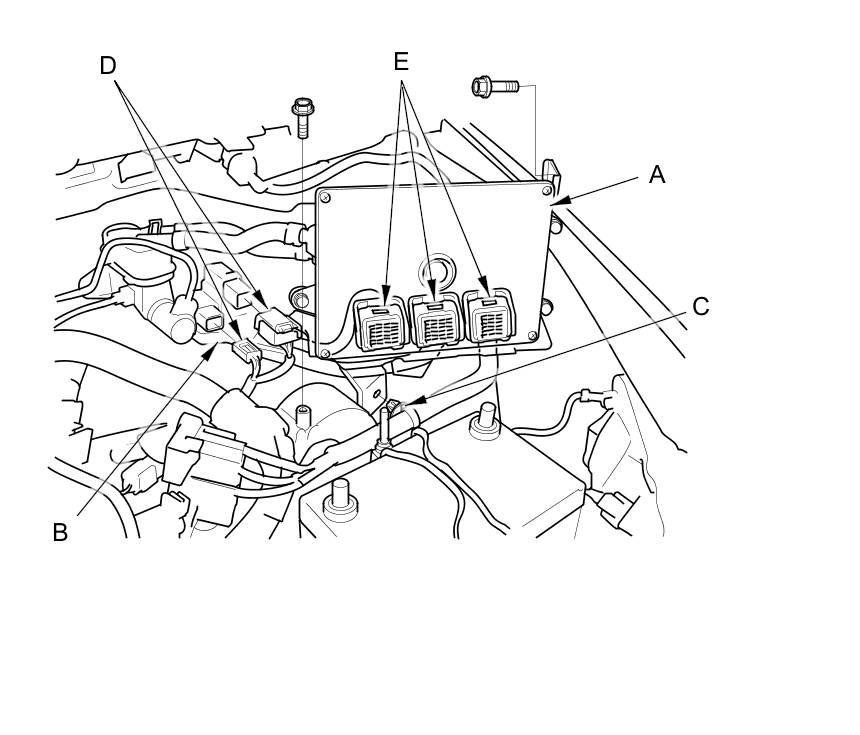 D
E
A
C
B