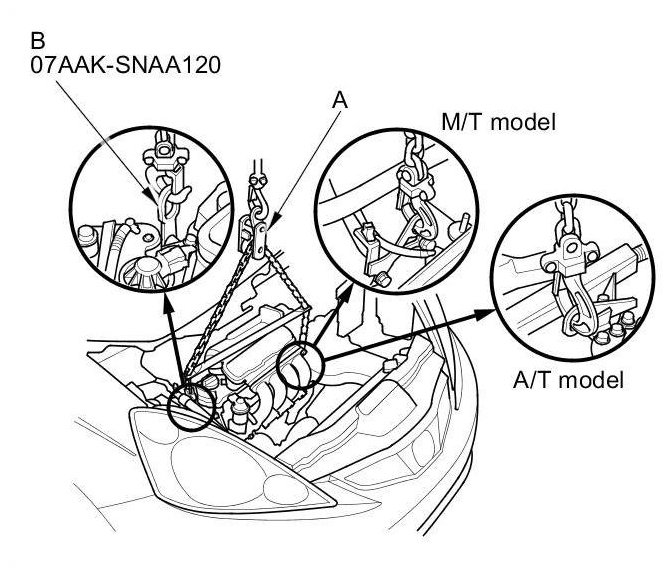 B
07AAK-SNAA120

A

M/T model

A/T model