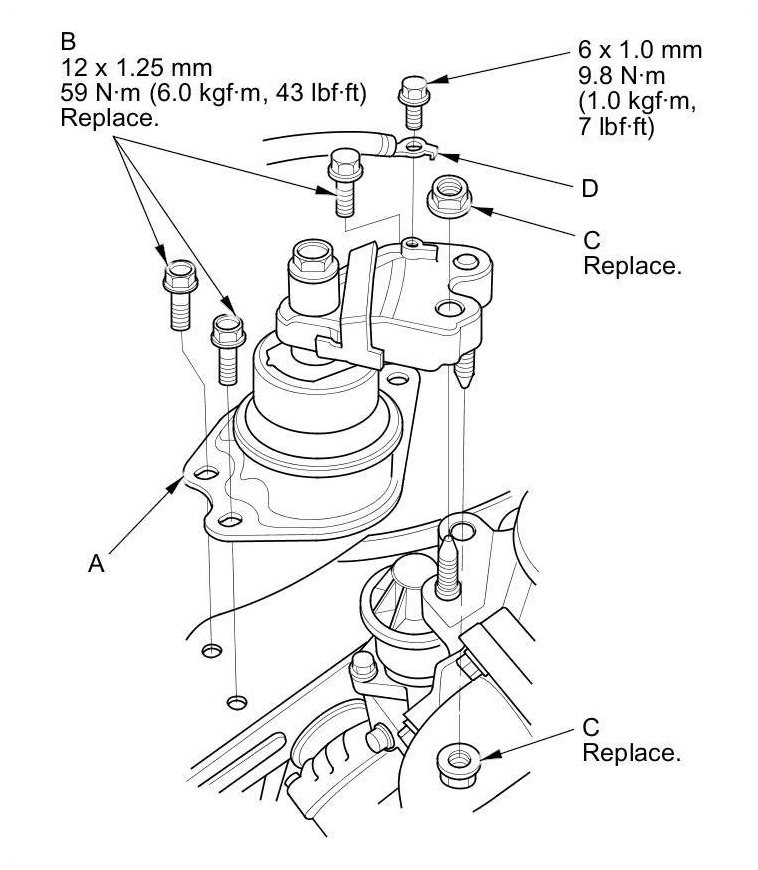 B
12 x 1.25 mm
59 N·m (6.0 kgf·m, 43 lbf·ft)
Replace.

6 x 1.0 mm
9.8 N·m
(1.0 kgf·m,
7 lbf·ft)

D

C
Replace.

A

C
Replace.