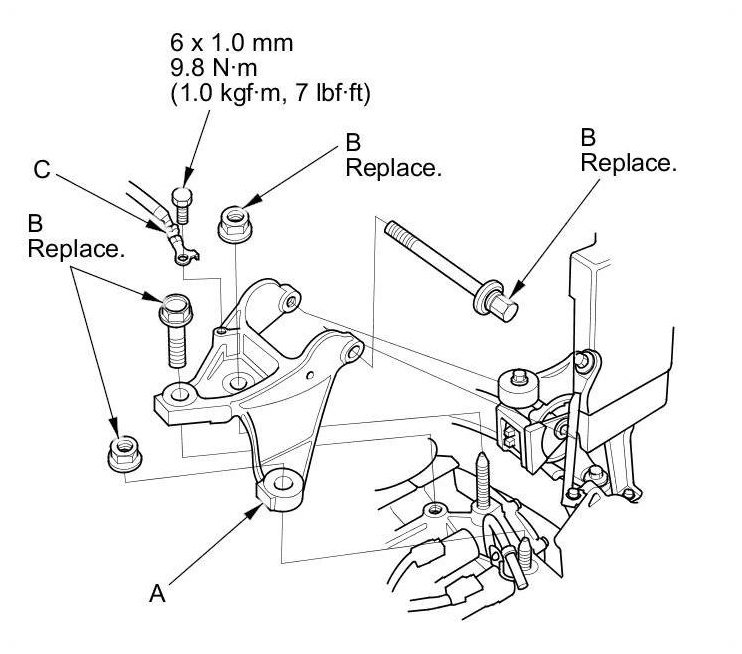 6 x 1.0 mm
9.8 N·m
(1.0 kgf·m, 7 lbf·ft)

C

B
Replace.

B
Replace.

B
Replace.

A