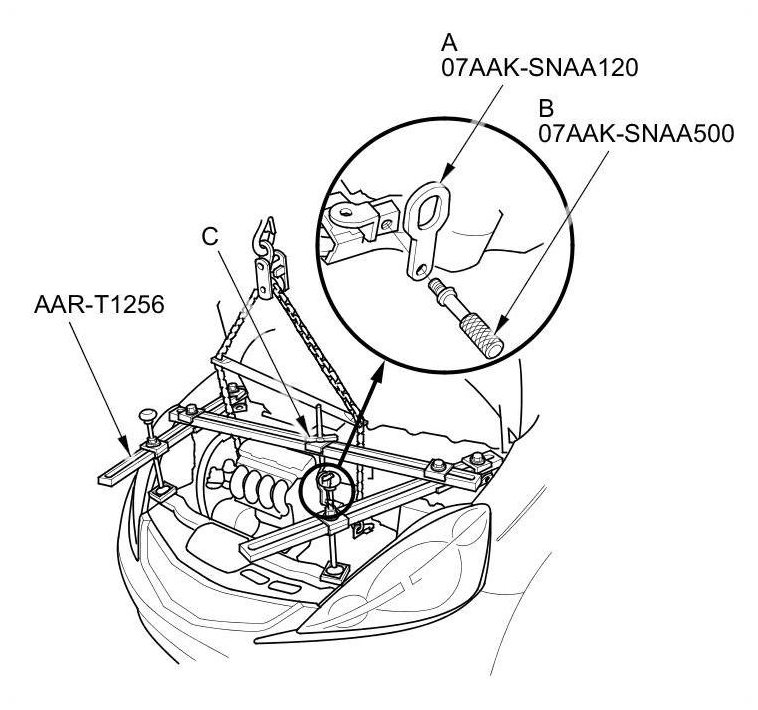 A
07AAK-SNAA120

B
07AAK-SNAA500

C

AAR-T1256