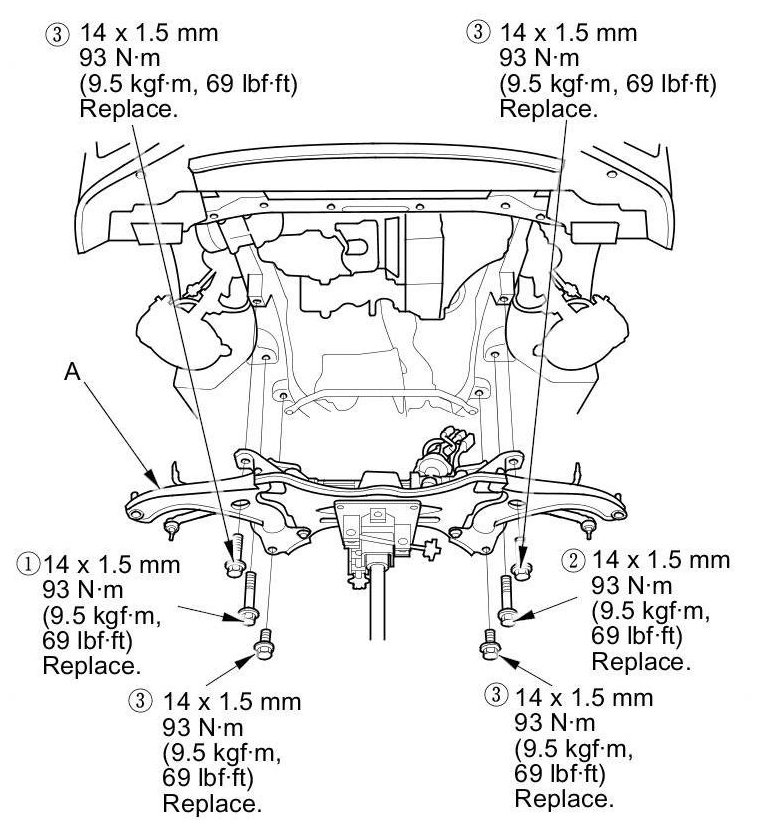 ③ 14 x 1.5 mm
93 N·m
(9.5 kgf·m, 69 lbf·ft)
Replace.

③ 14 x 1.5 mm
93 N·m
(9.5 kgf·m, 69 lbf·ft)
Replace.

A

① 14 x 1.5 mm
93 N·m
(9.5 kgf·m,
69 lbf·ft)
Replace.

② 14 x 1.5 mm
93 N·m
(9.5 kgf·m,
69 lbf·ft)
Replace.

③ 14 x 1.5 mm
93 N·m
(9.5 kgf·m,
69 lbf·ft)
Replace.

③ 14 x 1.5 mm
93 N·m
(9.5 kgf·m,
69 lbf·ft)
Replace.