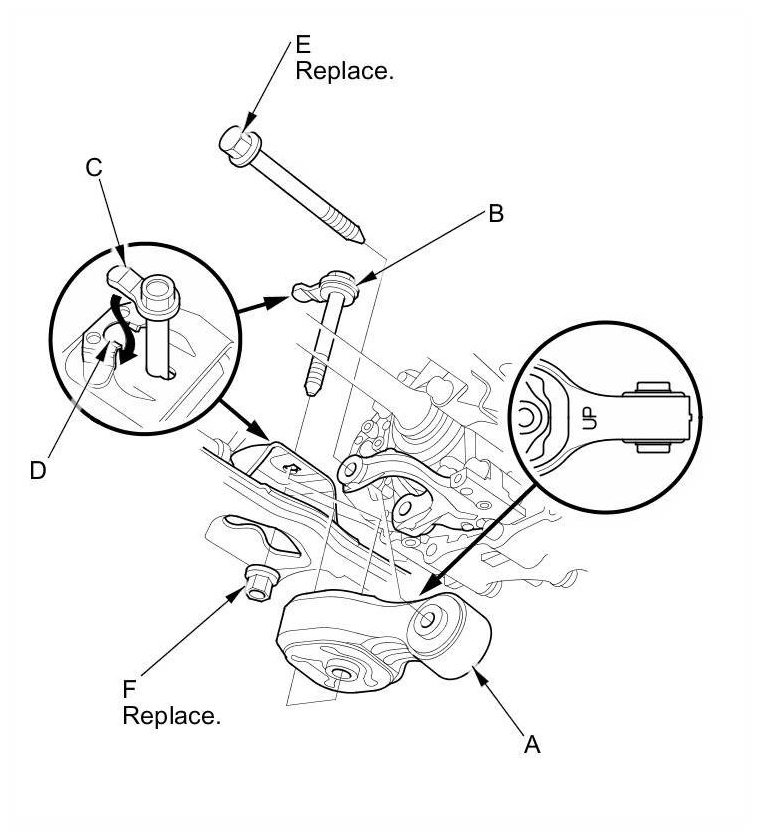 E
Replace.

C

B

D

UP

F
Replace.

A