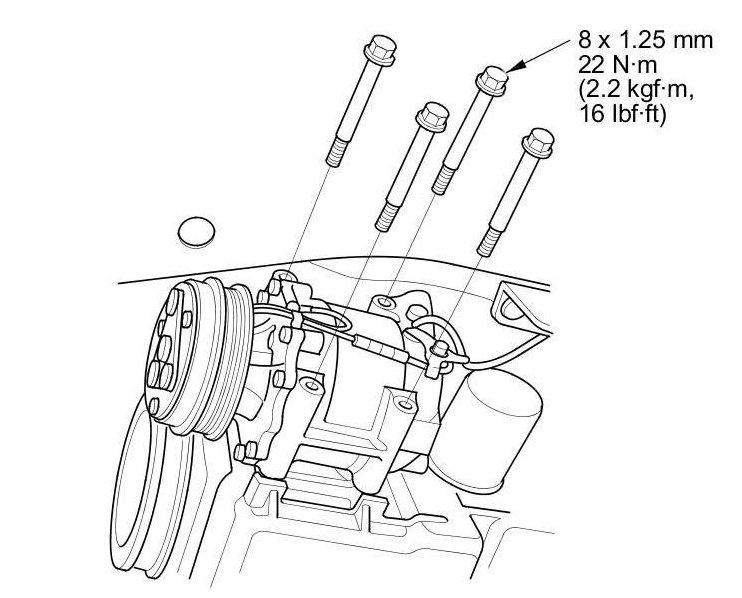 8 x 1.25 mm
22 N·m
(2.2 kgf·m,
16 lbf·ft)