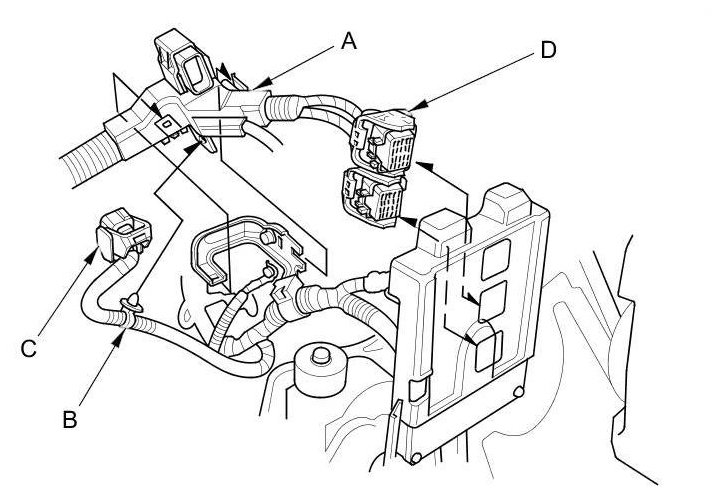 A
D
C
B