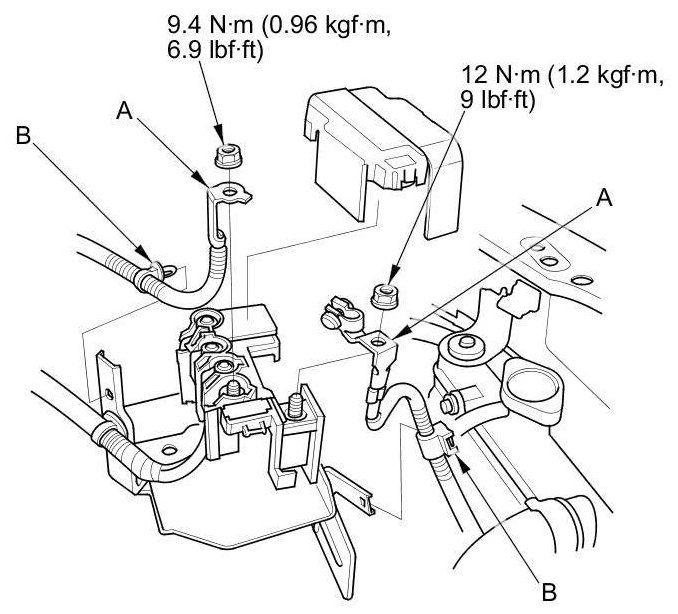 9.4 N·m (0.96 kgf·m, 6.9 lbf·ft)

12 N·m (1.2 kgf·m, 9 lbf·ft)

A

B

A

B