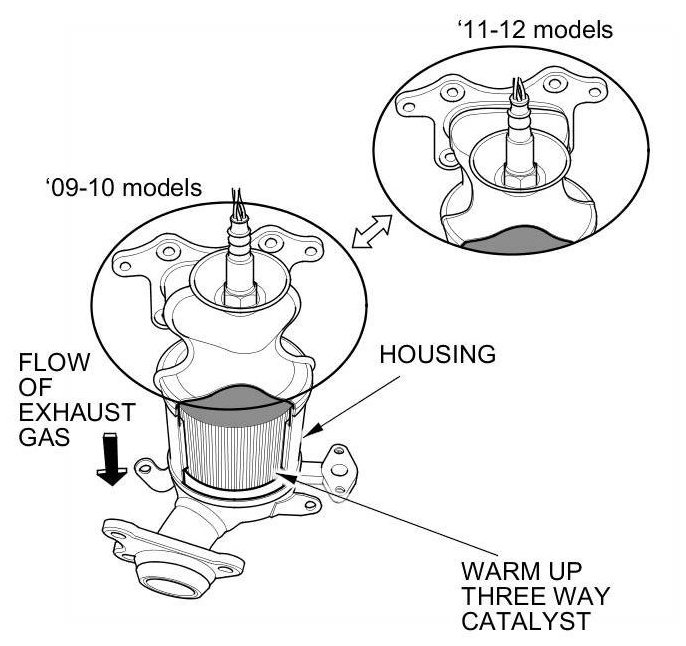 ‘11-12 models

‘09-10 models

FLOW OF EXHAUST GAS

HOUSING

WARM UP THREE WAY CATALYST