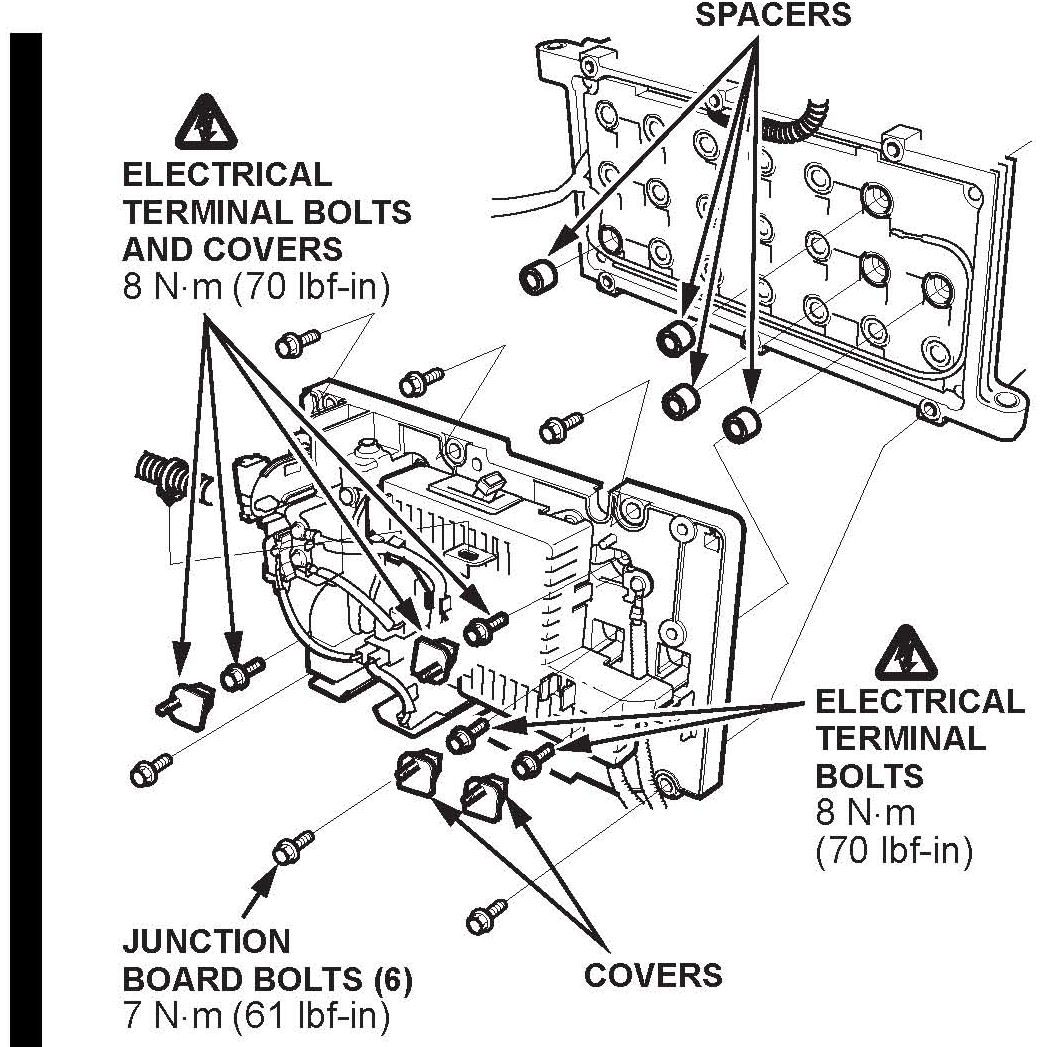 SPACERS

ELECTRICAL TERMINAL BOLTS AND COVERS
8 N·m (70 lbf-in)

ELECTRICAL TERMINAL BOLTS
8 N·m
(70 lbf-in)

JUNCTION BOARD BOLTS (6)
7 N·m (61 lbf-in)

COVERS