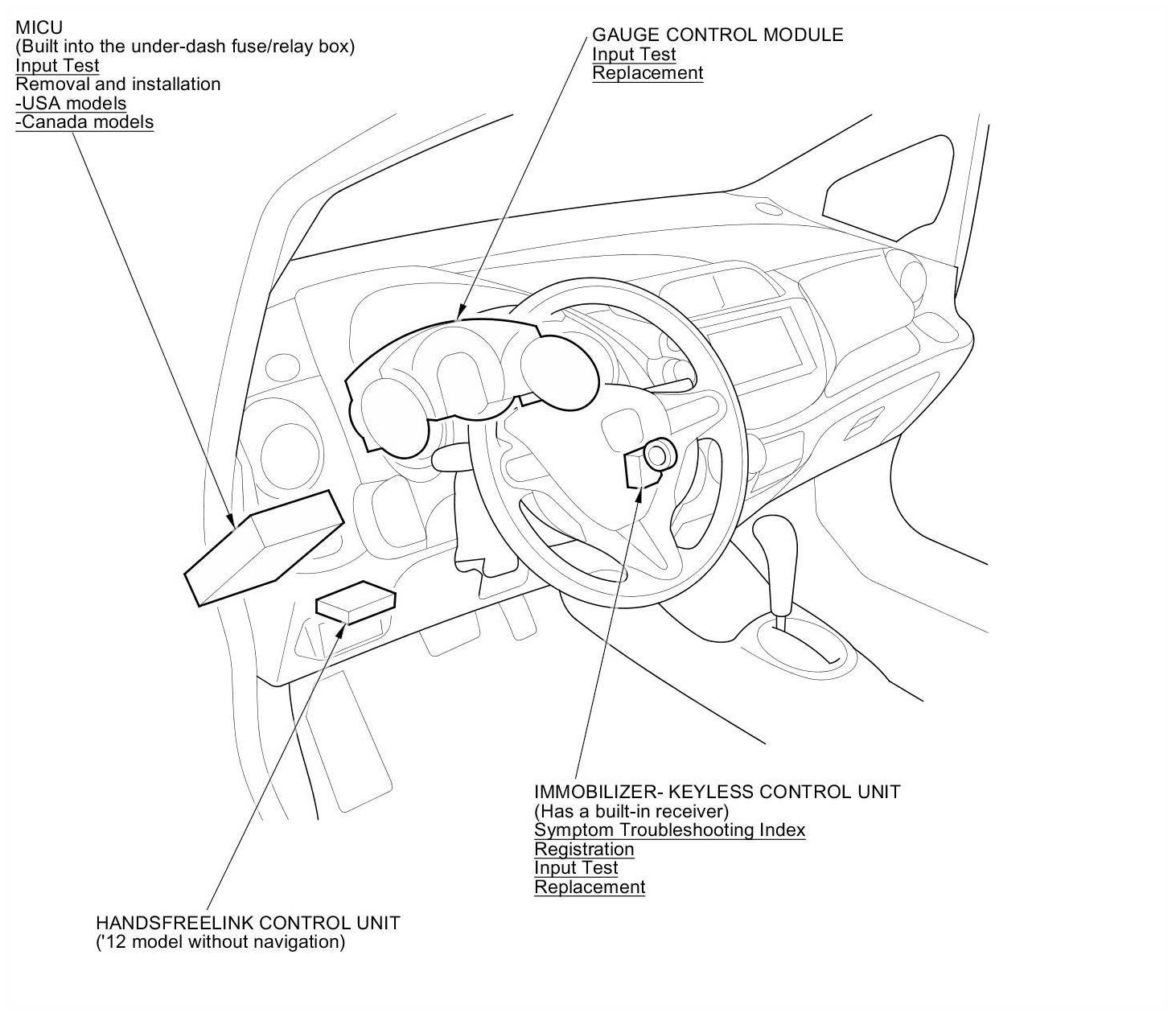 MICU
(Built into the under-dash fuse/relay box)
Input Test
Removal and installation
-USA models
-Canada models

GAUGE CONTROL MODULE
Input Test
Replacement

IMMOBILIZER- KEYLESS CONTROL UNIT
(Has a built-in receiver)
Symptom Troubleshooting Index
Registration
Input Test
Replacement

HANDSFREELINK CONTROL UNIT
('12 model without navigation)