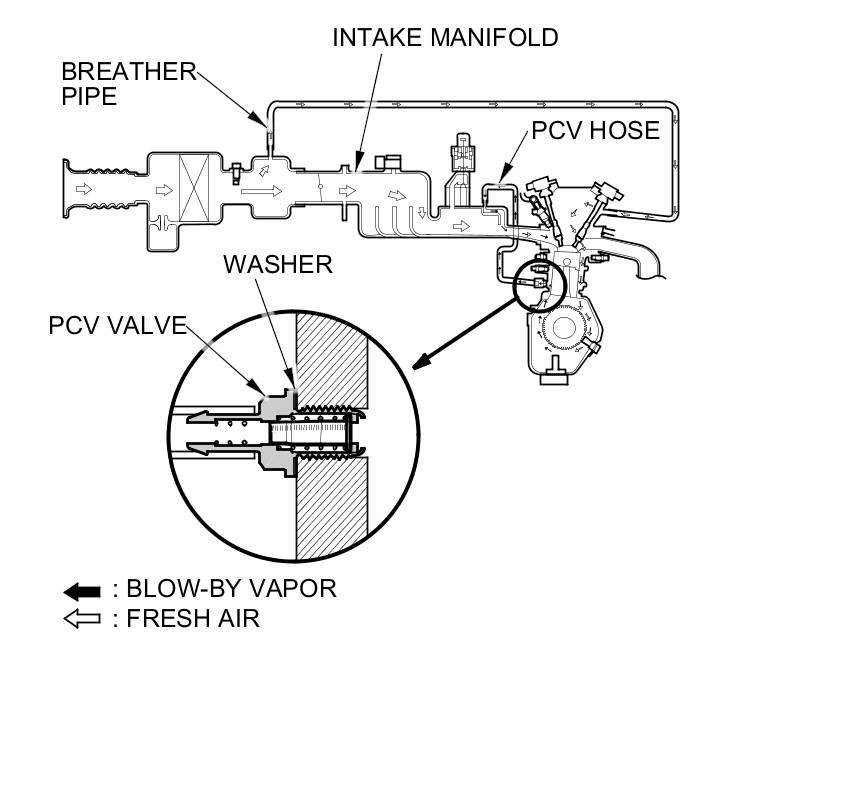 INTAKE MANIFOLD

BREATHER PIPE

PCV HOSE

WASHER

PCV VALVE

: BLOW-BY VAPOR
: FRESH AIR