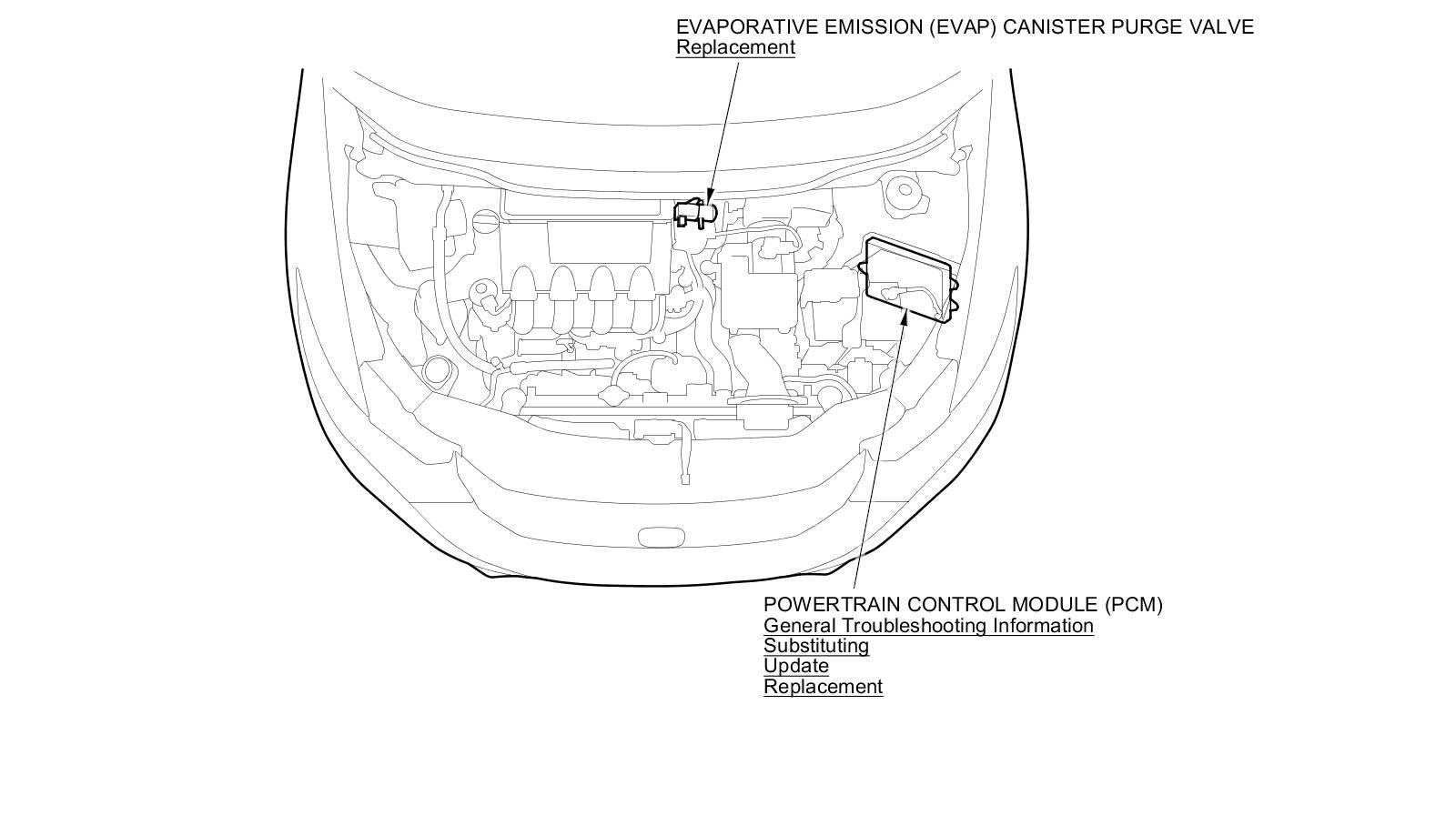 EVAPORATIVE EMISSION (EVAP) CANISTER PURGE VALVE
Replacement

POWERTRAIN CONTROL MODULE (PCM)
General Troubleshooting Information
Substituting
Update
Replacement