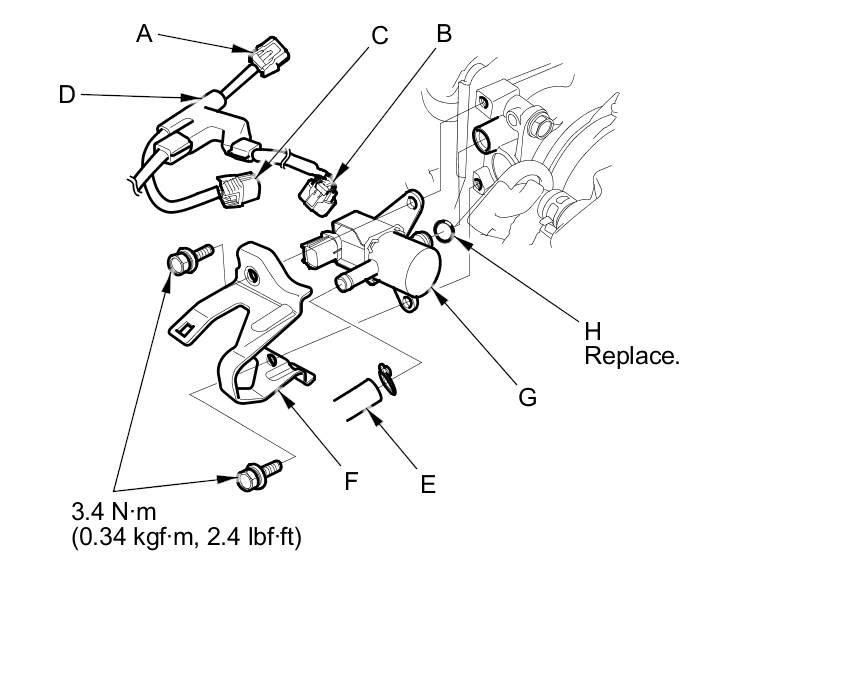 A
C
B
D
H
Replace.
G
F
E
3.4 N·m
(0.34 kgf·m, 2.4 lbf·ft)