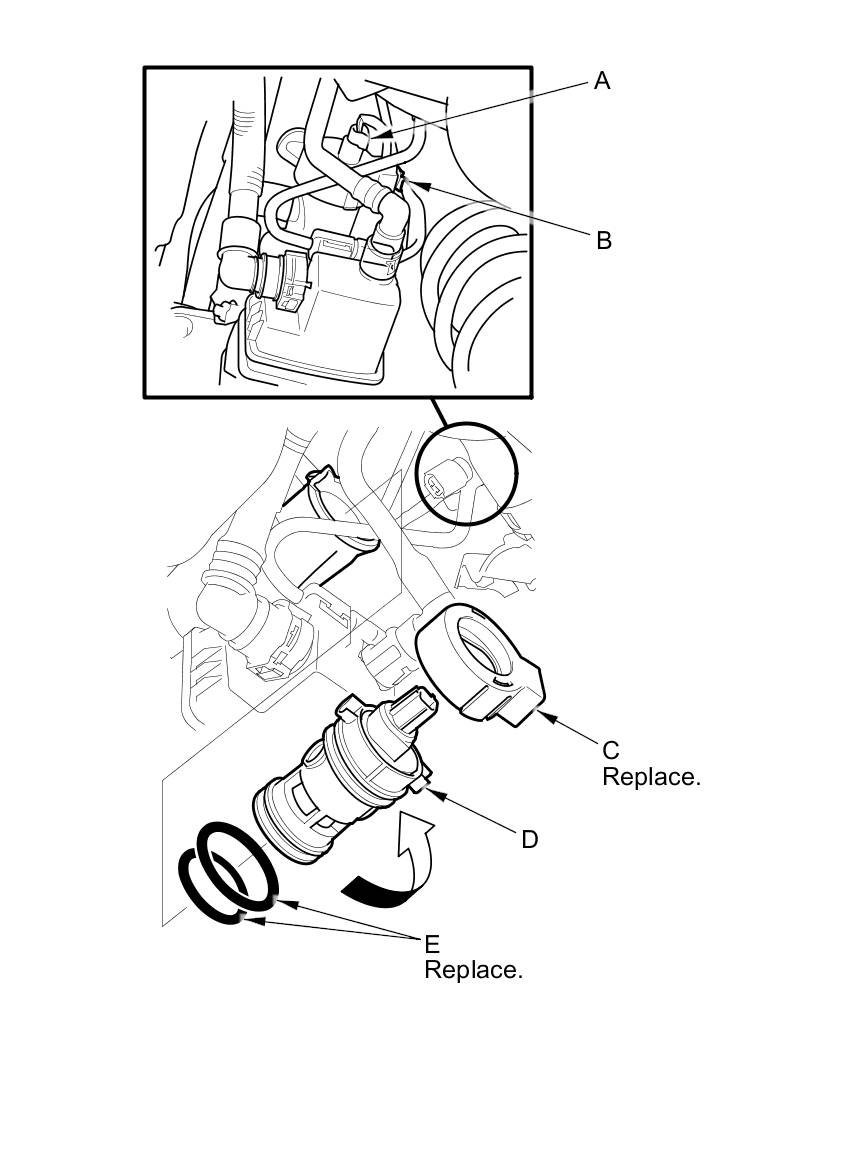 A

B

C
Replace.

D

E
Replace.