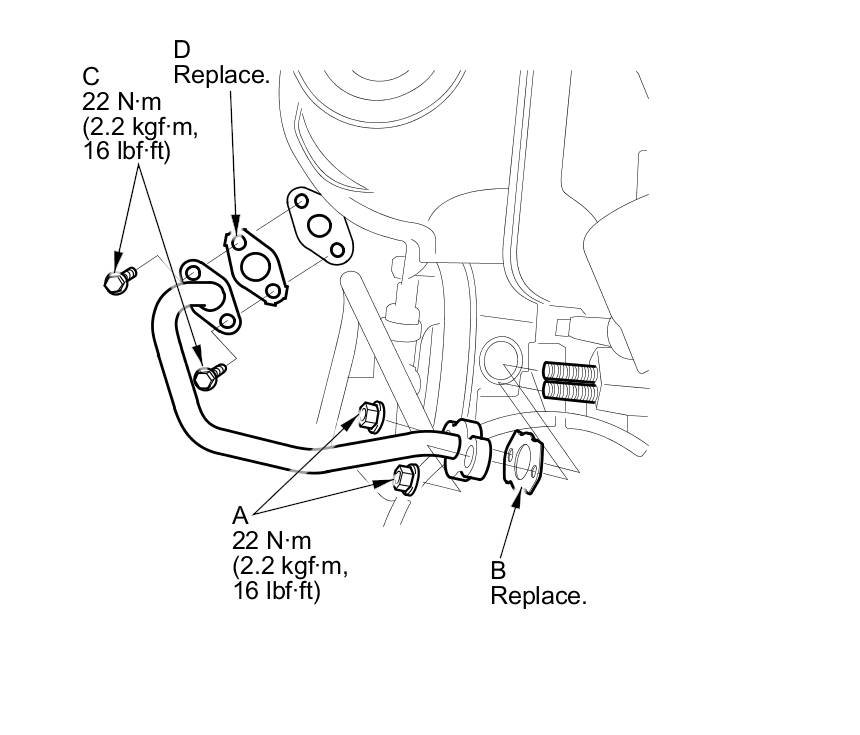 D
Replace.

C
22 N·m
(2.2 kgf·m,
16 lbf·ft)

A
22 N·m
(2.2 kgf·m,
16 lbf·ft)

B
Replace.