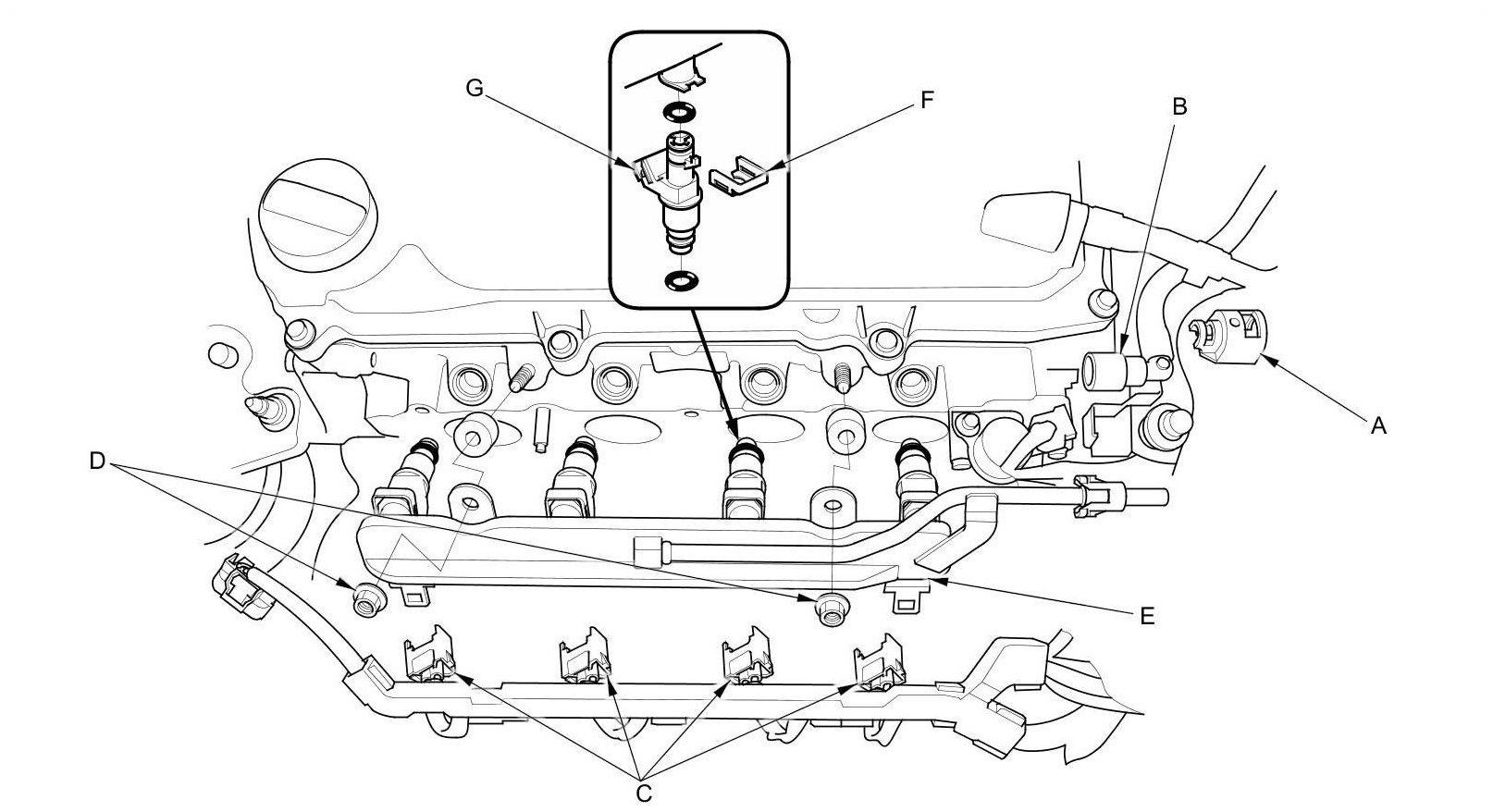 G

F

B

A

D

E

C