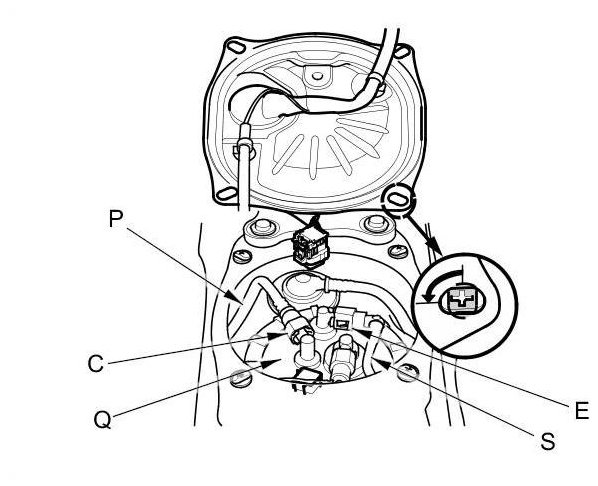 P
C
Q
E
S