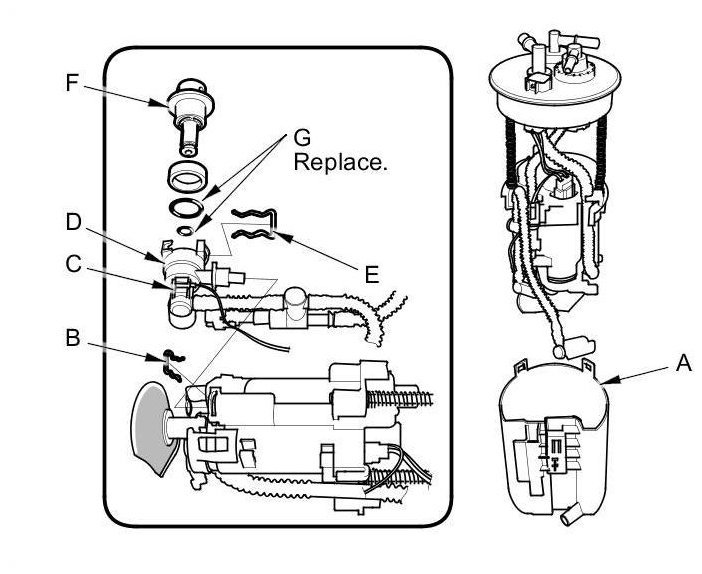 F
G
Replace.
D
C
E
B
A