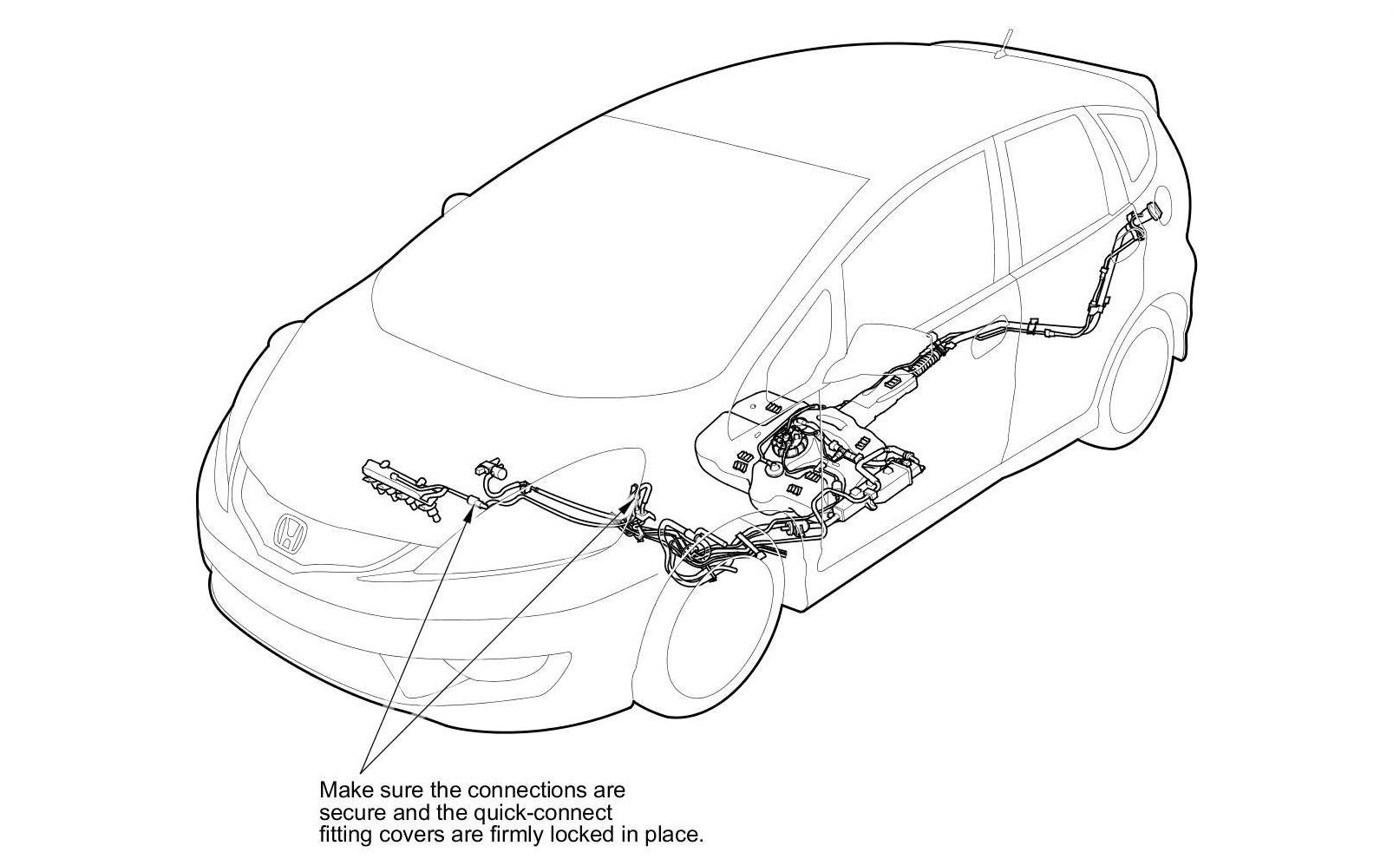 Make sure the connections are secure and the quick-connect fitting covers are firmly locked in place.