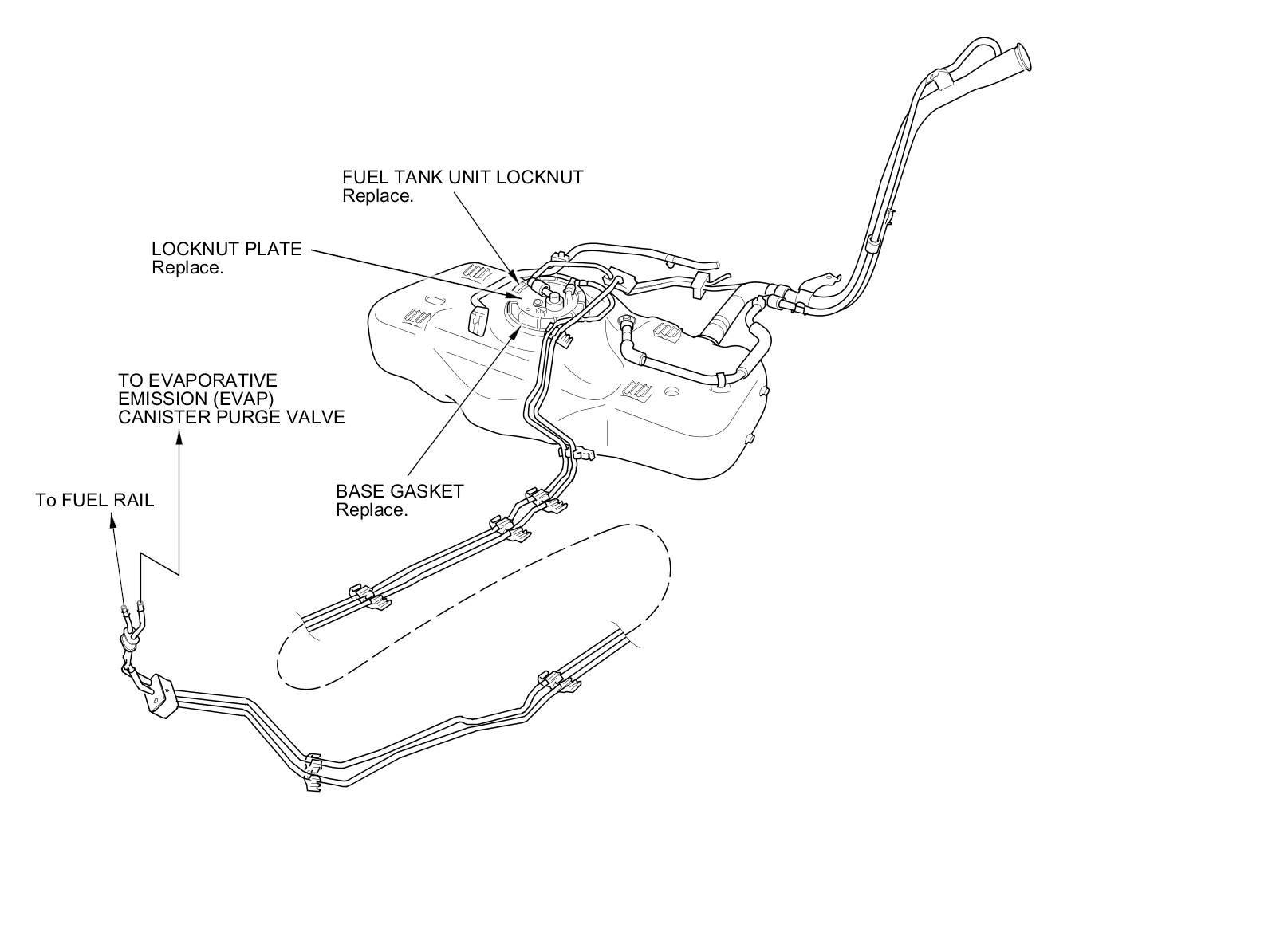 FUEL TANK UNIT LOCKNUT
Replace.

LOCKNUT PLATE
Replace.

TO EVAPORATIVE
EMISSION (EVAP)
CANISTER PURGE VALVE

To FUEL RAIL

BASE GASKET
Replace.