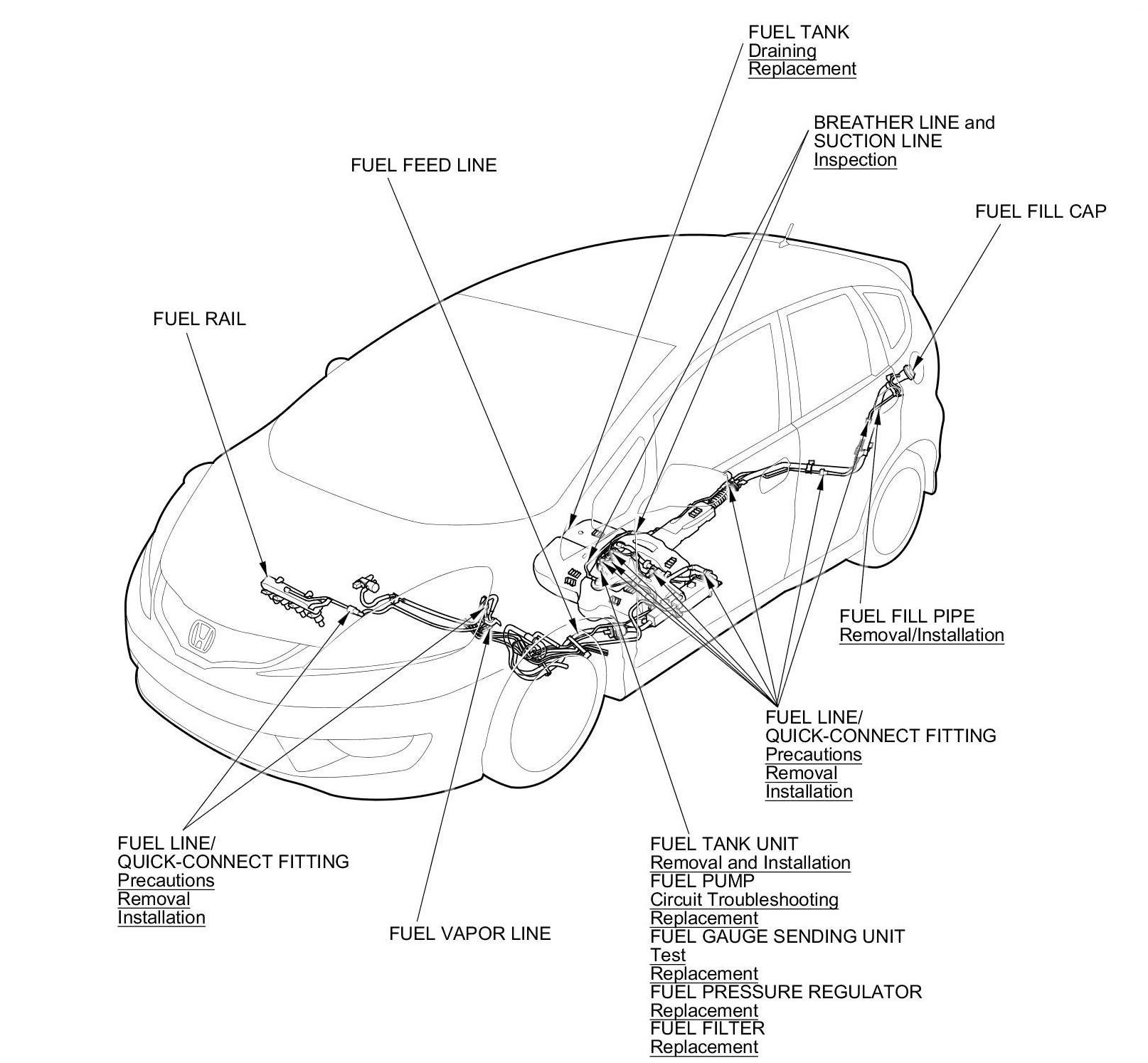 FUEL TANK
Draining
Replacement

BREATHER LINE and
SUCTION LINE
Inspection

FUEL FEED LINE

FUEL FILL CAP

FUEL RAIL

FUEL FILL PIPE
Removal/Installation

FUEL LINE/
QUICK-CONNECT FITTING
Precautions
Removal
Installation

FUEL LINE/
QUICK-CONNECT FITTING
Precautions
Removal
Installation

FUEL VAPOR LINE

FUEL TANK UNIT
Removal and Installation
FUEL PUMP
Circuit Troubleshooting
Replacement
FUEL GAUGE SENDING UNIT
Test
Replacement
FUEL PRESSURE REGULATOR
Replacement
FUEL FILTER
Replacement